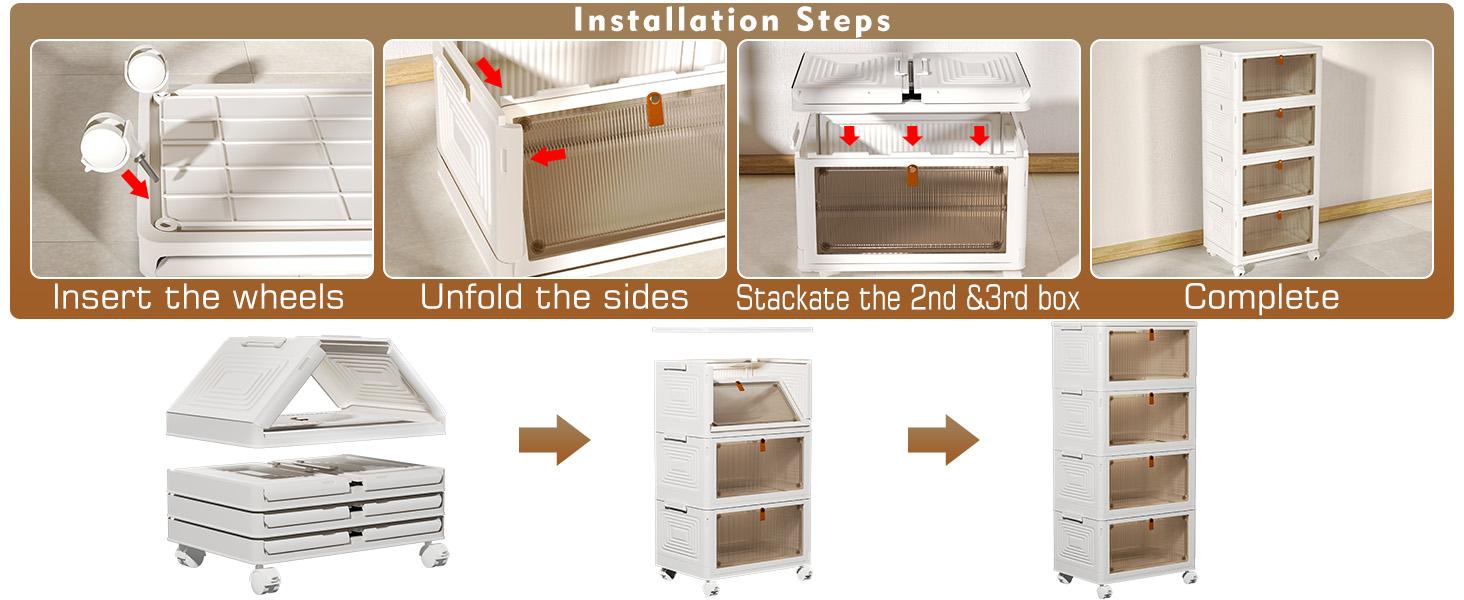 Installation Steps

Insert the wheels

Unfold the sides

Stackate the 2nd &3rd box

Complete