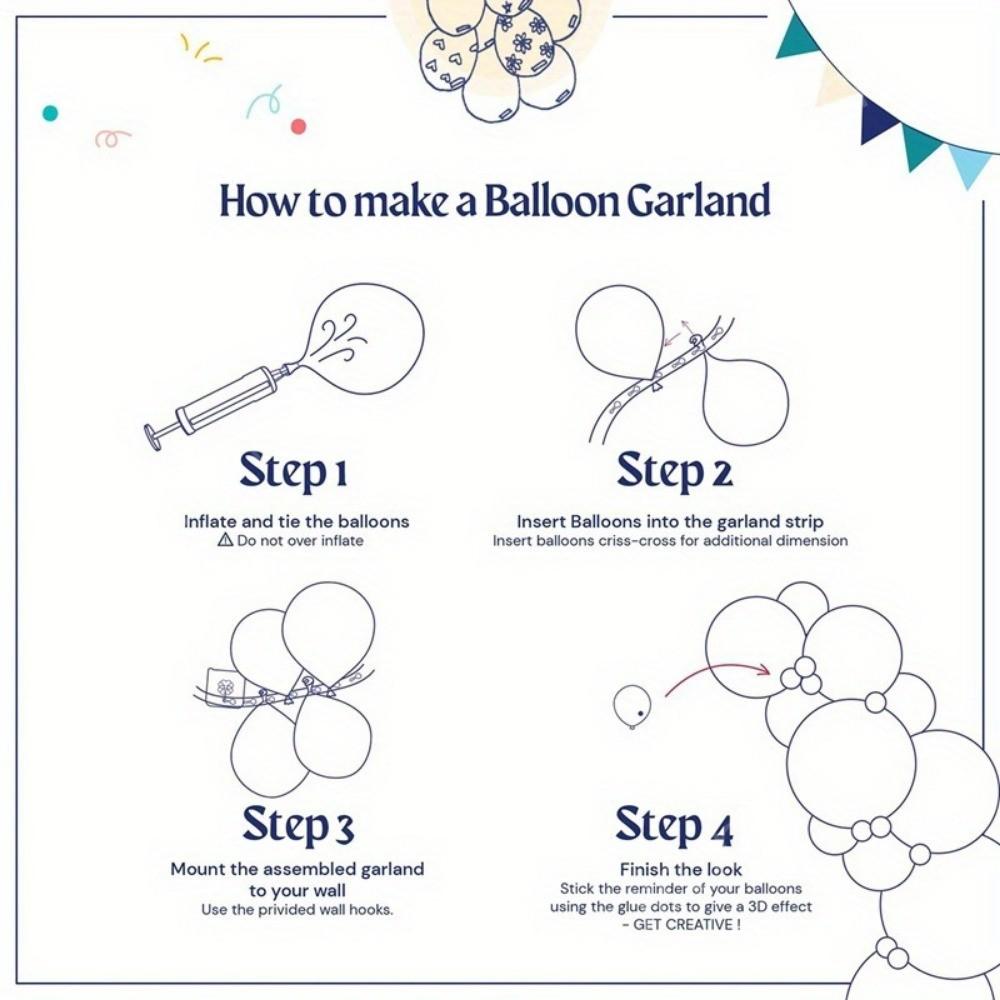 How to make a Balloon Garland

Step 1

Inflate and tie the balloons
⚠ Do not over inflate

Step 2

Insert Balloons into the garland strip
Insert balloons criss-cross for additional dimension

Step 3

Mount the assembled garland to your wall
Use the privided wall hooks.

Step 4

Finish the look
Stick the reminder of your balloons using the glue dots to give a 3D effect - GET CREATIVE !