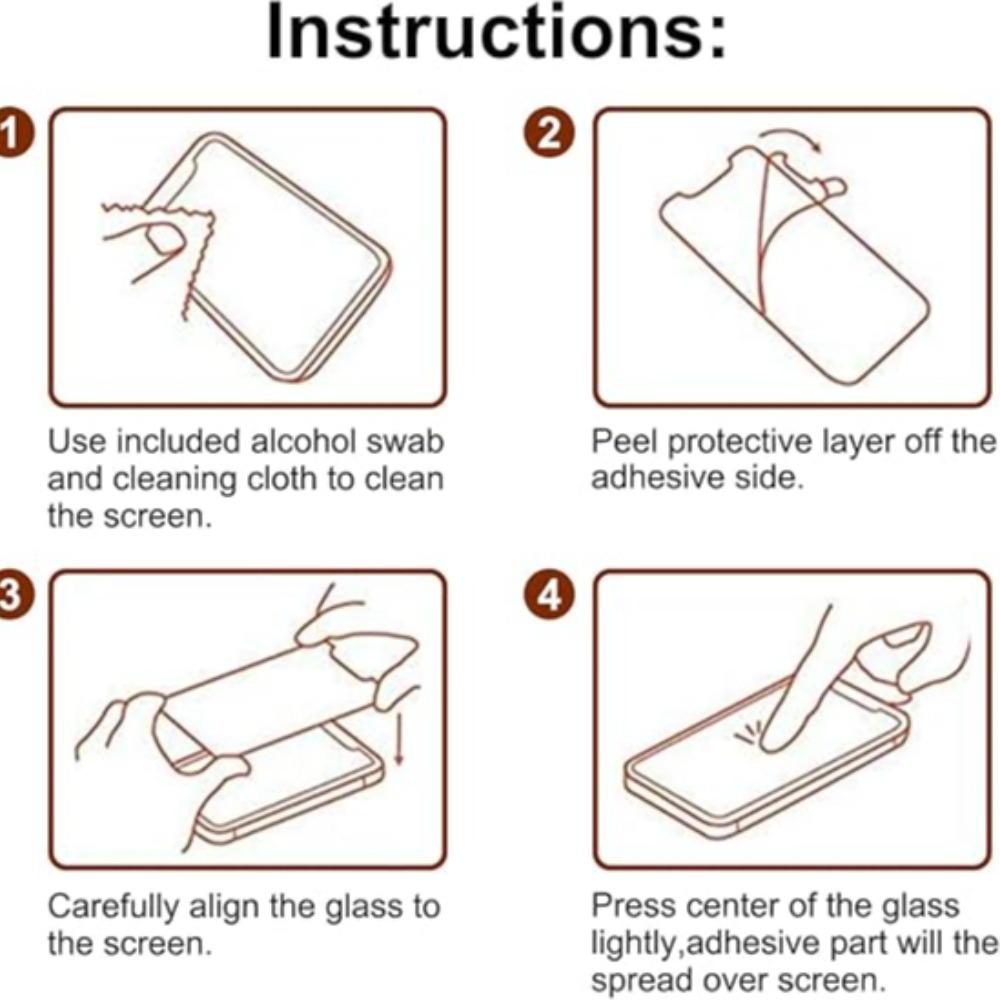 Instructions:

1

Use included alcohol swab and cleaning cloth to clean the screen.

2

Peel protective layer off the adhesive side.

3

Carefully align the glass to the screen.

4

Press center of the glass lightly,adhesive part will the spread over screen.