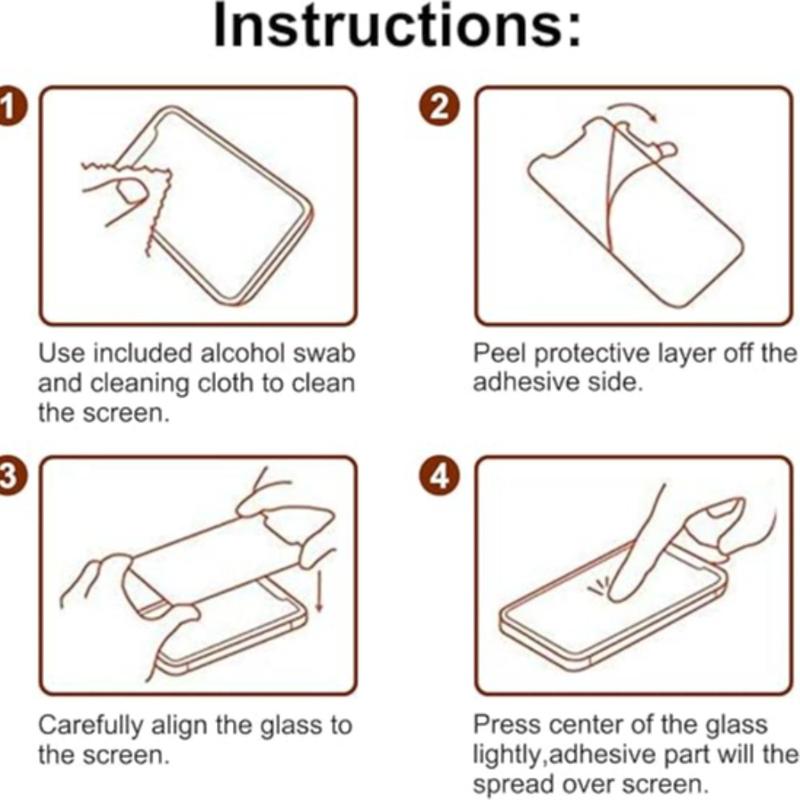 Instructions:

1

Use included alcohol swab and cleaning cloth to clean the screen.

2

Peel protective layer off the adhesive side.

3

Carefully align the glass to the screen.

4

Press center of the glass lightly,adhesive part will the spread over screen.