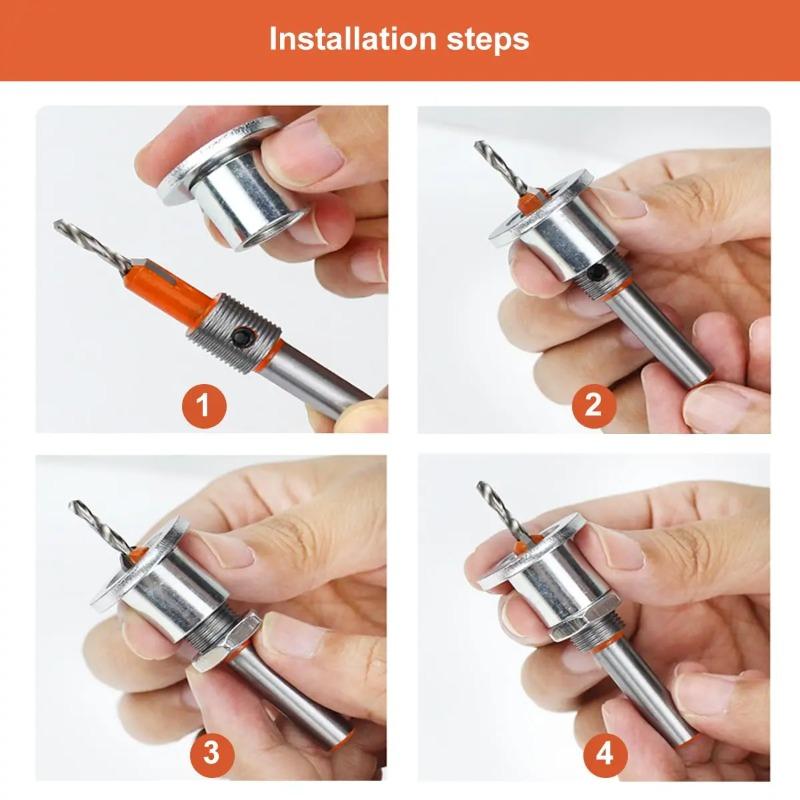 Installation steps

1

2

3

4