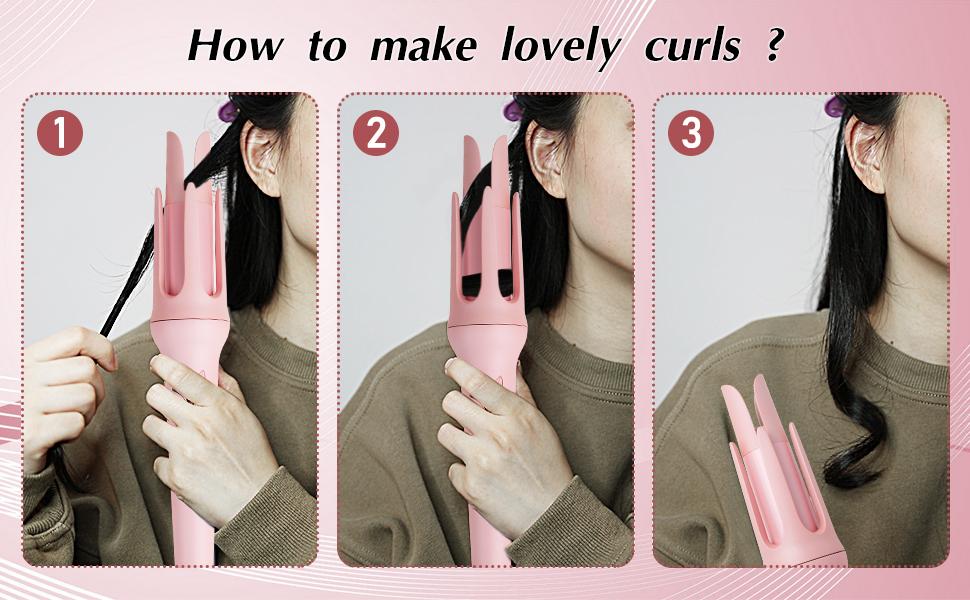 How to make lovely curls ?

1

2

3