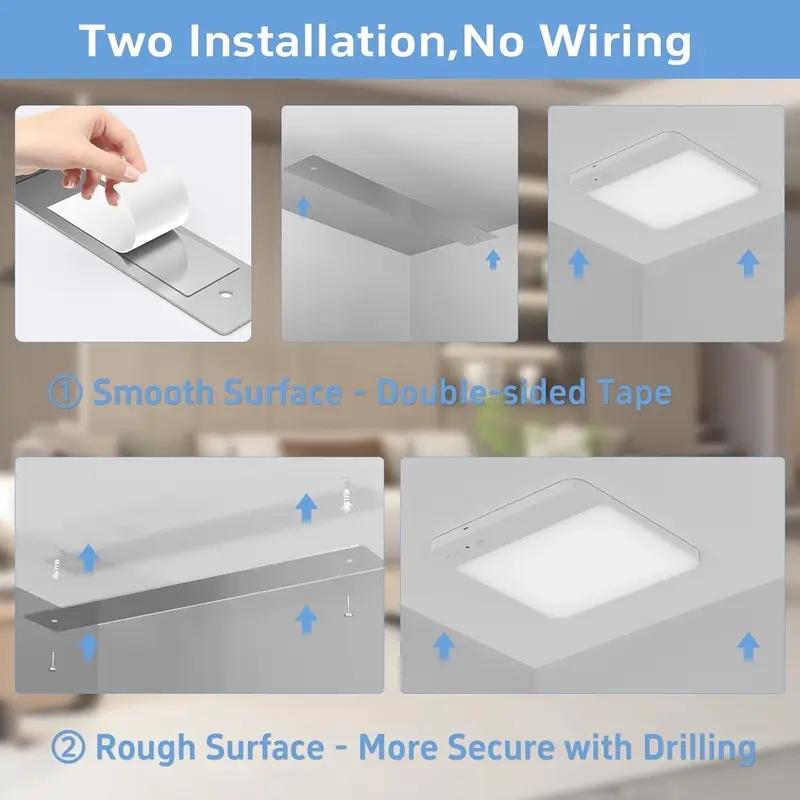 Two Installation,No Wiring

① Smooth Surface - Double-sided Tape

② Rough Surface - More Secure with Drilling