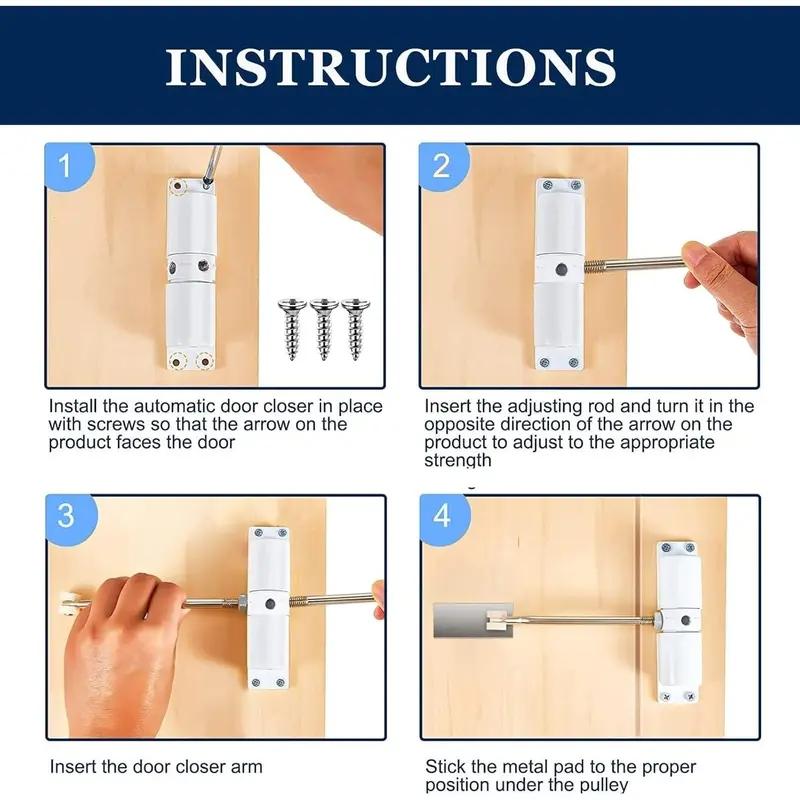 INSTRUCTIONS

1

Install the automatic door closer in place with screws so that the arrow on the product faces the door

2

Insert the adjusting rod and turn it in the opposite direction of the arrow on the product to adjust to the appropriate strength

3

Insert the door closer arm

4

Stick the metal pad to the proper position under the pulley