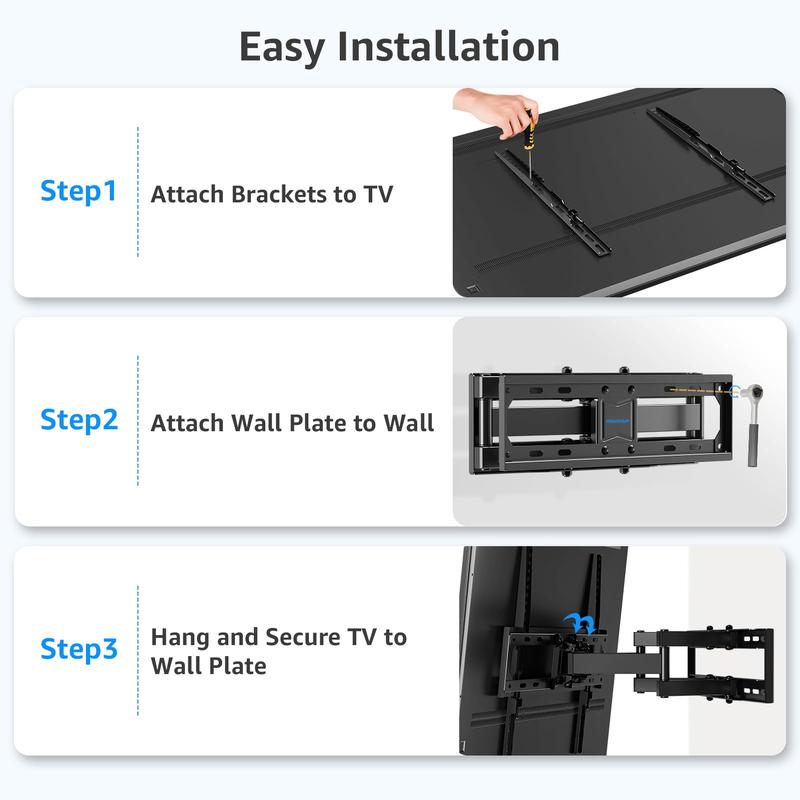 Easy Installation

Step1

Attach Brackets to TV

Step2

Attach Wall Plate to Wall

Step3

Hang and Secure TV to Wall Plate