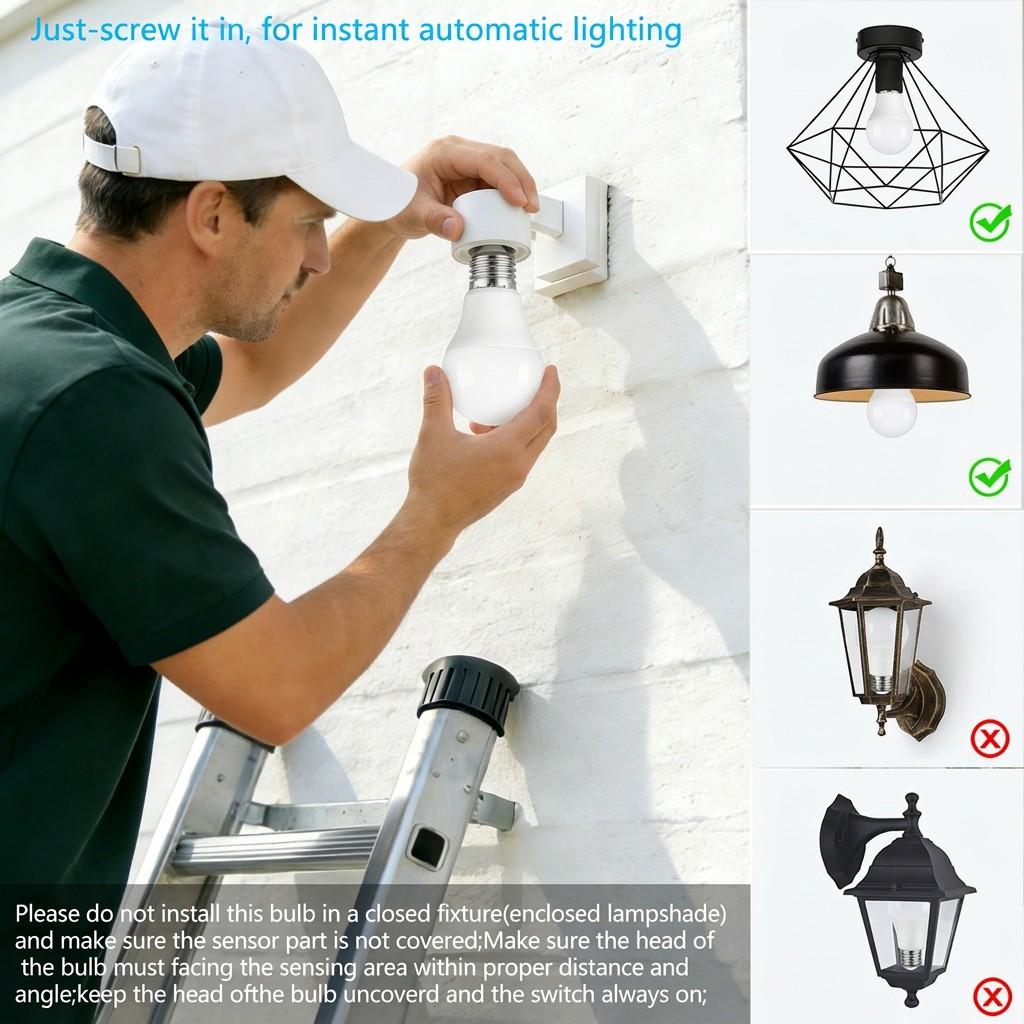 Just-screw it in, for instant automatic lighting

Please do not install this bulb in a closed fixture(enclosed lampshade) and make sure the sensor part is not covered;Make sure the head of the bulb must facing the sensing area within proper distance and angle;keep the head ofthe bulb uncoverd and the switch always on;