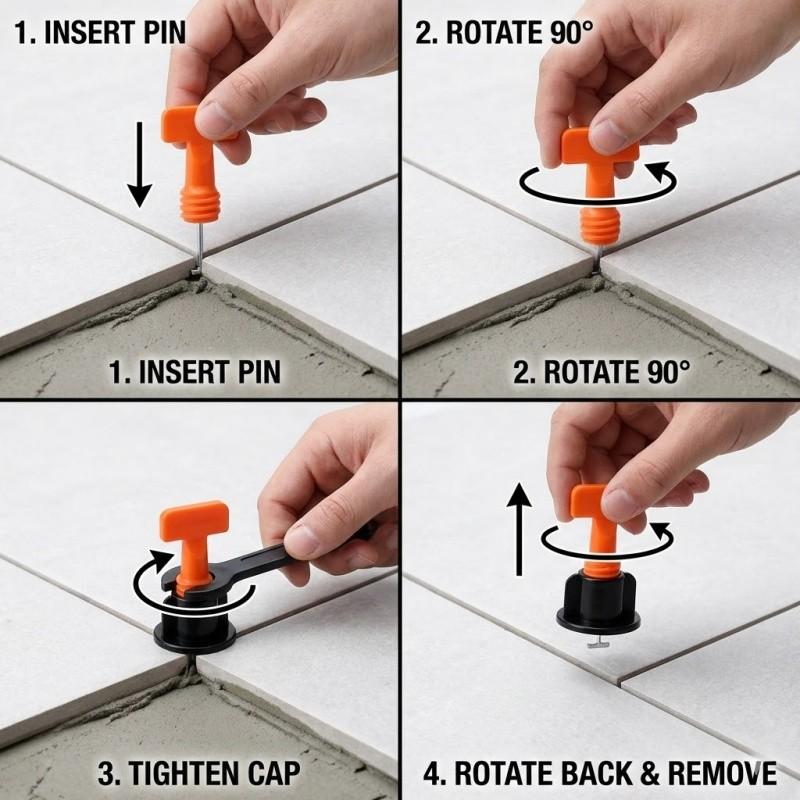 1. INSERT PIN

1. INSERT PIN

2. ROTATE 90°

2. ROTATE 90°

3. TIGHTEN CAP

4. ROTATE BACK & REMOVE