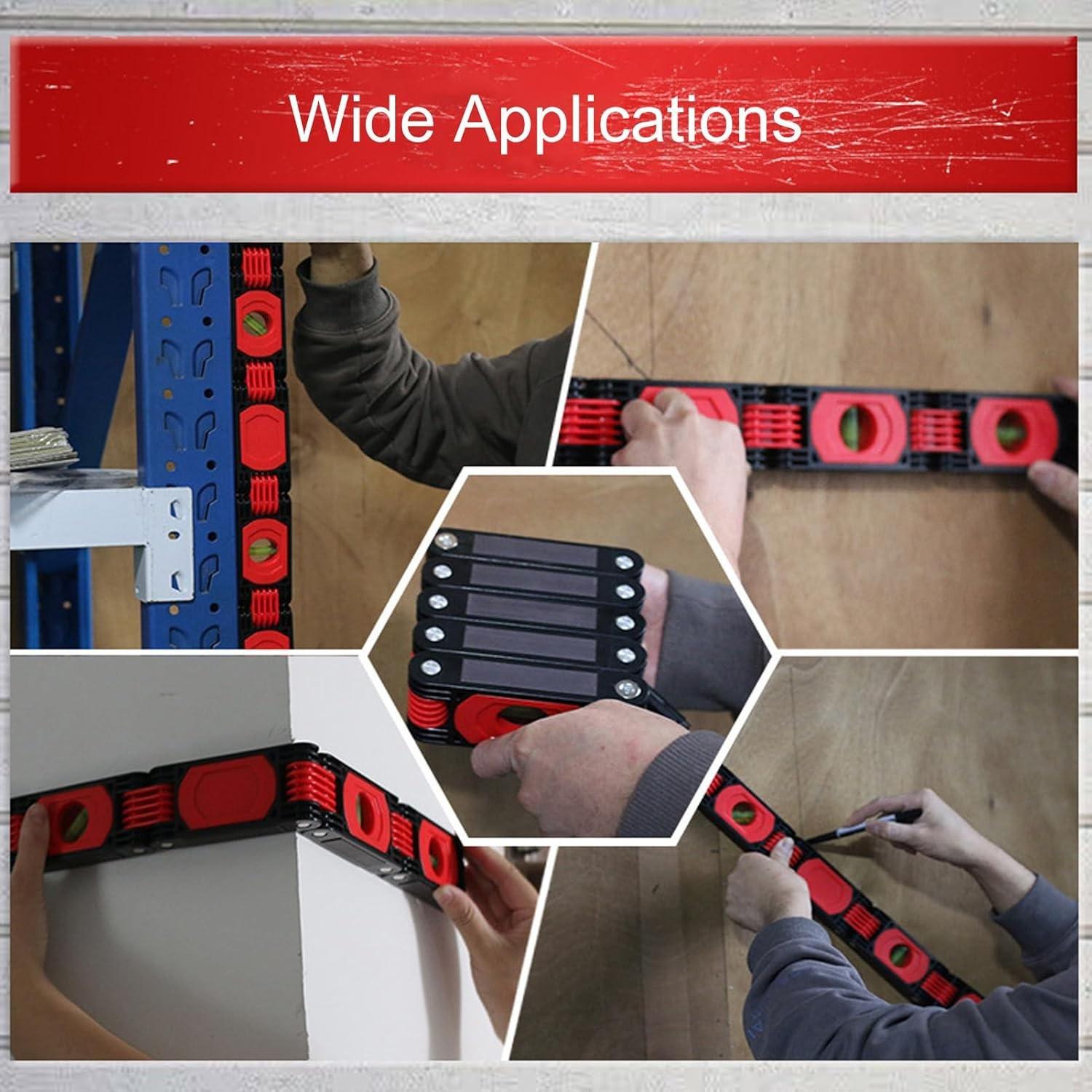 Wide Applications