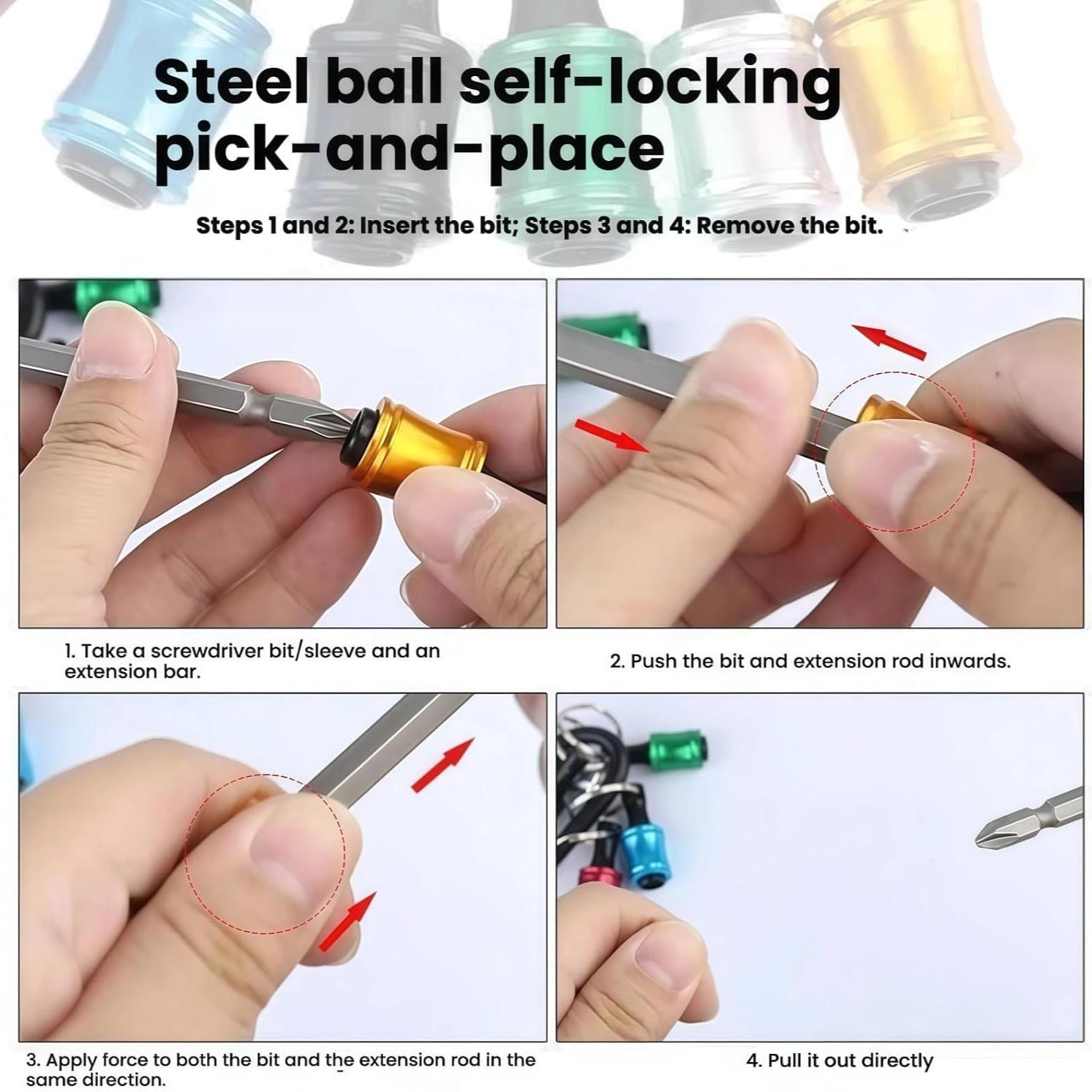 Steel ball self-locking pick-and-place

Steps 1 and 2: Insert the bit; Steps 3 and 4: Remove the bit.

1. Take a screwdriver bit/sleeve and an extension bar.

2. Push the bit and extension rod inwards.

3. Apply force to both the bit and the extension rod in the same direction.

4. Pull it out directly