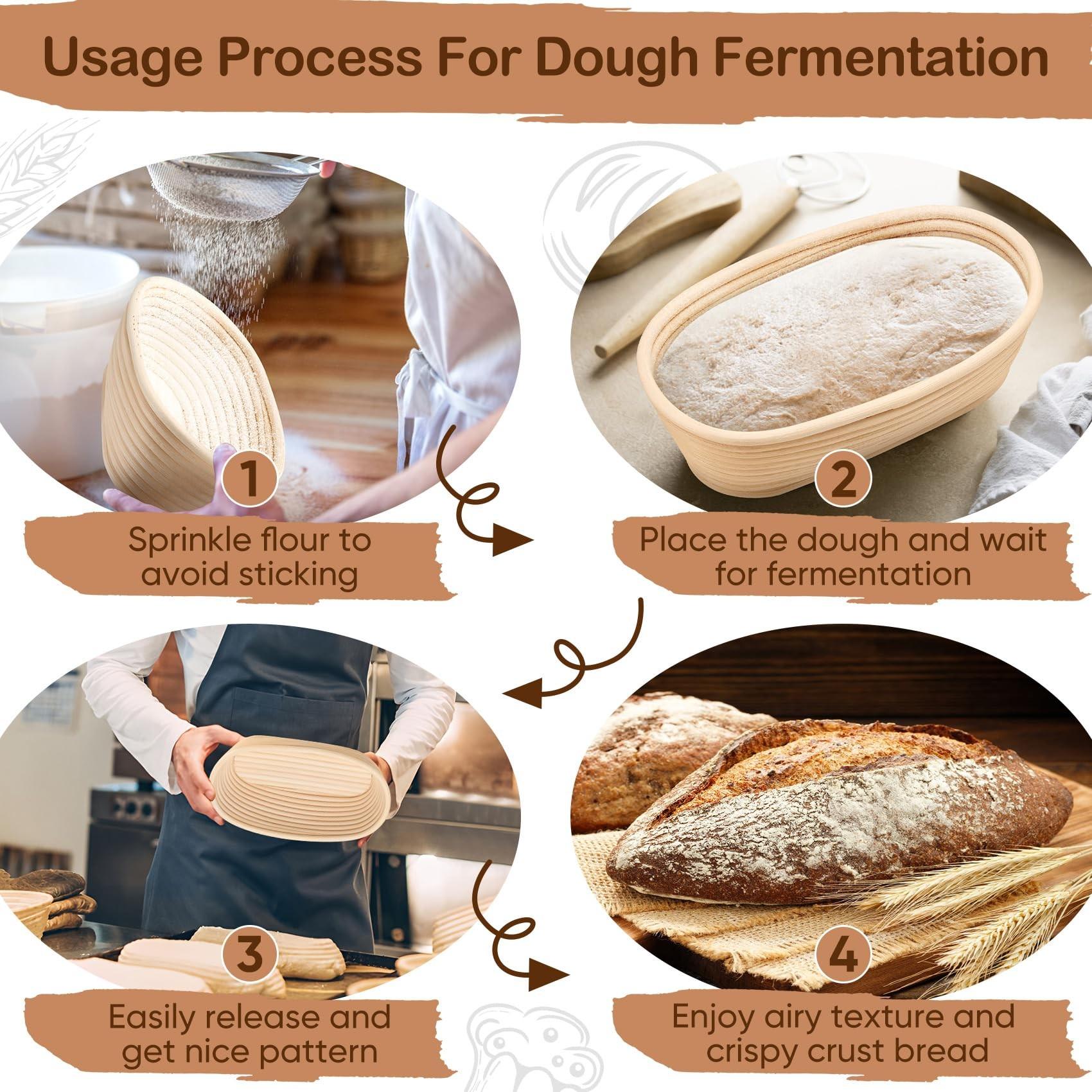 Usage Process For Dough Fermentation

1

Sprinkle flour to avoid sticking

2

Place the dough and wait for fermentation

3

Easily release and get nice pattern

4

Enjoy airy texture and crispy crust bread