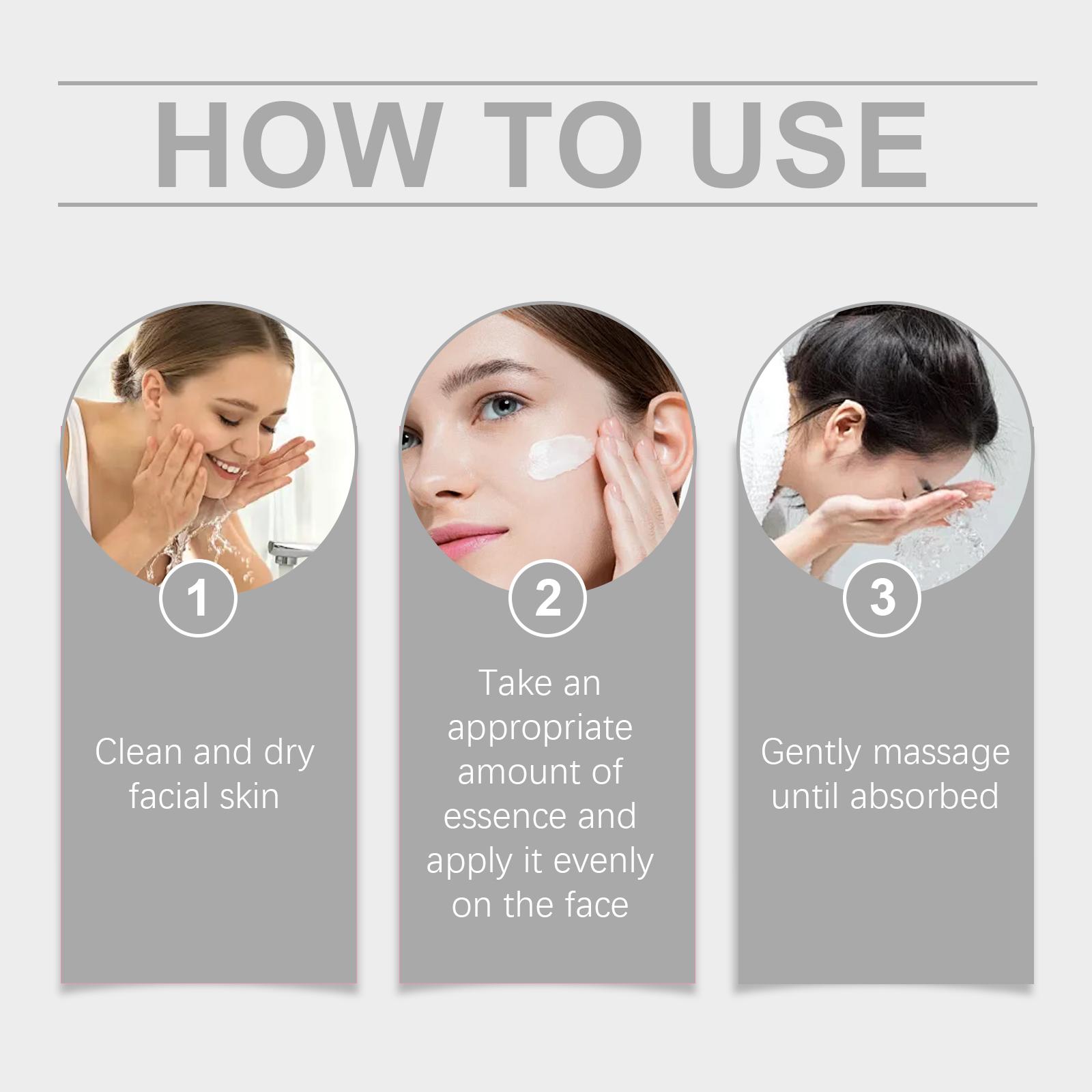 HOW TO USE

1

Clean and dry facial skin

2

Take an appropriate amount of essence and apply it evenly on the face

3

Gently massage until absorbed