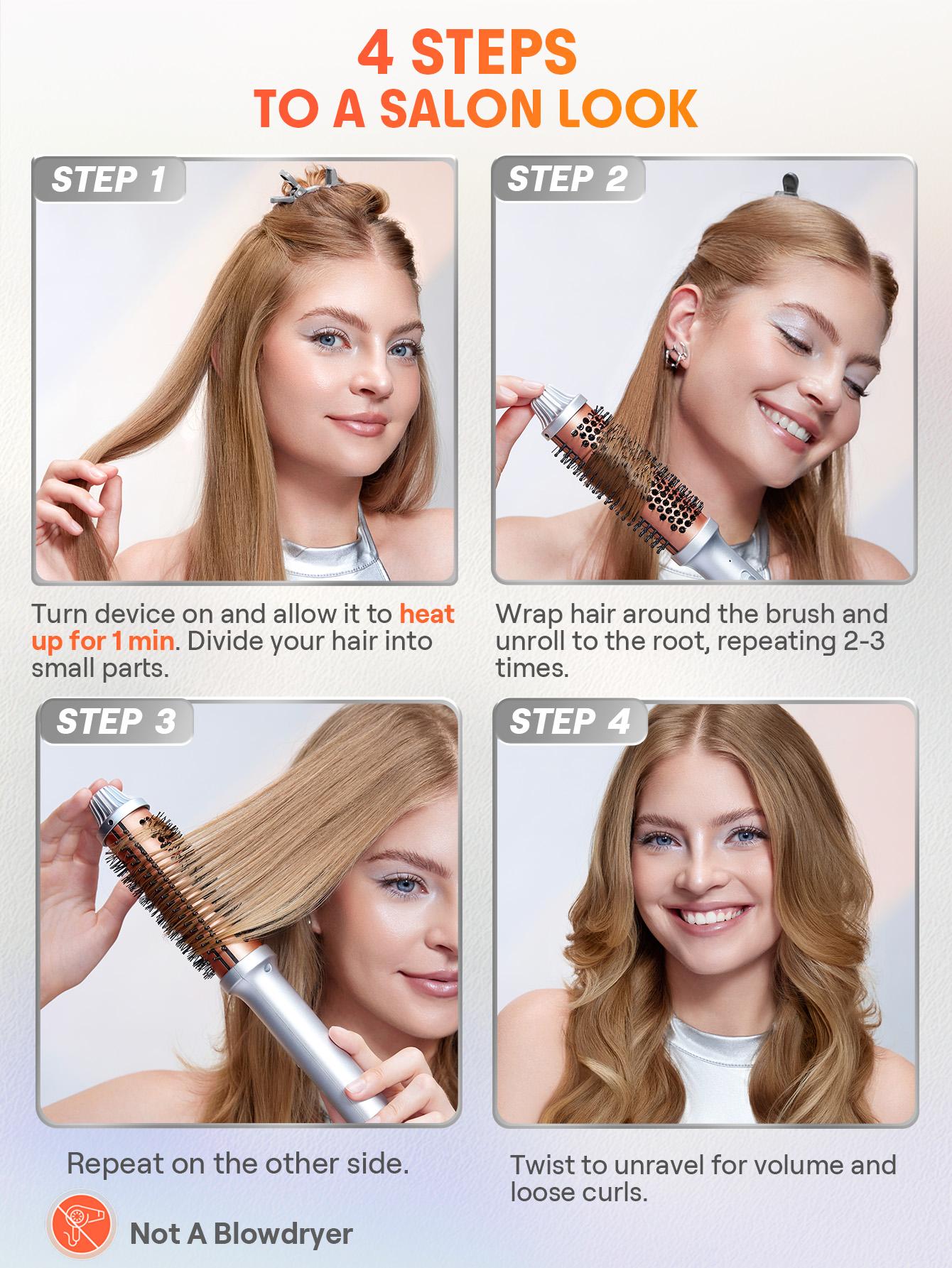 4 STEPS
TO A SALON LOOK

STEP 1

Turn device on and allow it to heat up for 1 min. Divide your hair into small parts.

STEP 2

Wrap hair around the brush and unroll to the root, repeating 2-3 times.

STEP 3

Repeat on the other side.

STEP 4

Twist to unravel for volume and loose curls.

Not A Blowdryer