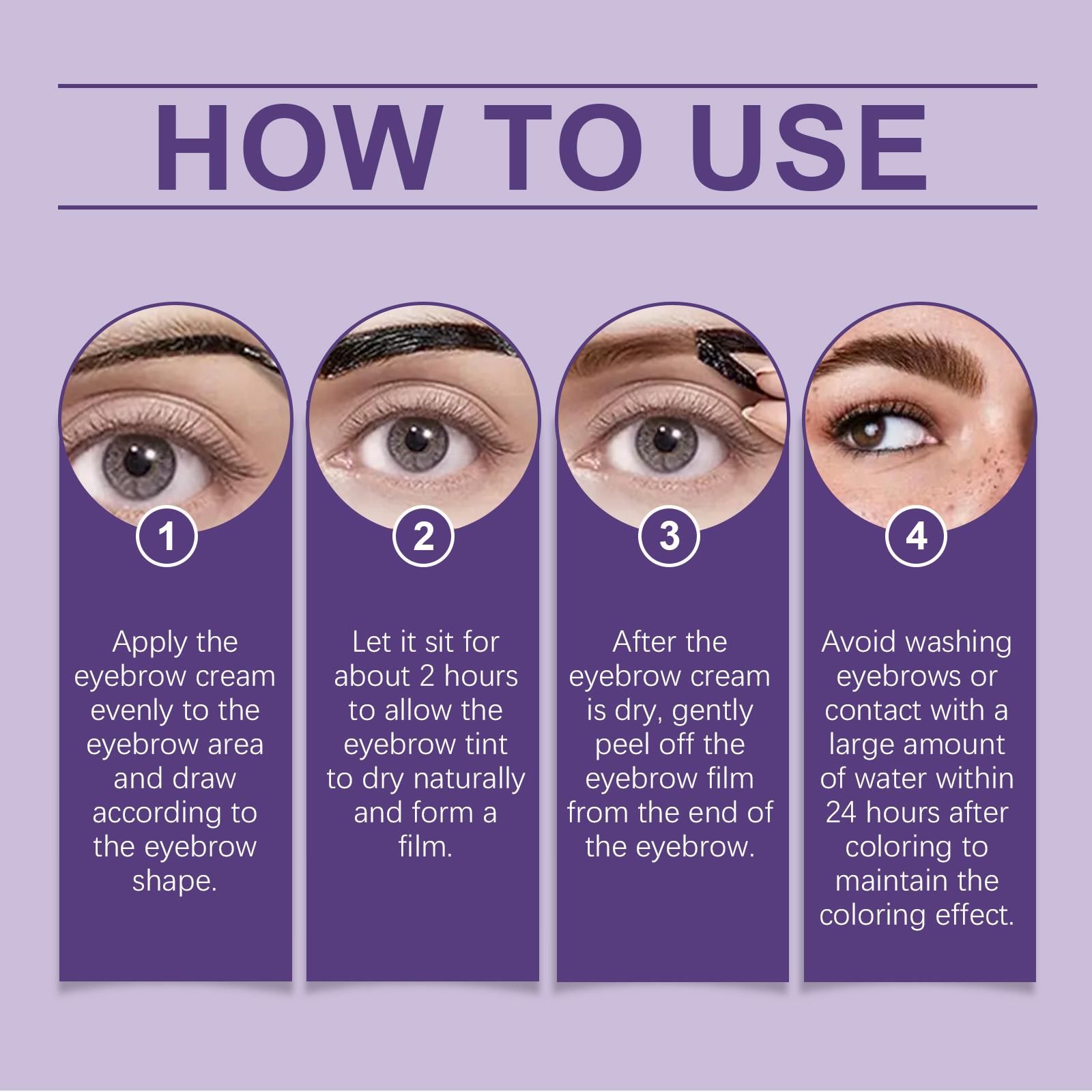 HOW TO USE

1

Apply the eyebrow cream evenly to the eyebrow area and draw according to the eyebrow shape.

2

Let it sit for about 2 hours to allow the eyebrow tint to dry naturally and form a film.

3

After the eyebrow cream is dry, gently peel off the eyebrow film from the end of the eyebrow.

4

Avoid washing eyebrows or contact with a large amount of water within 24 hours after coloring to maintain the coloring effect.