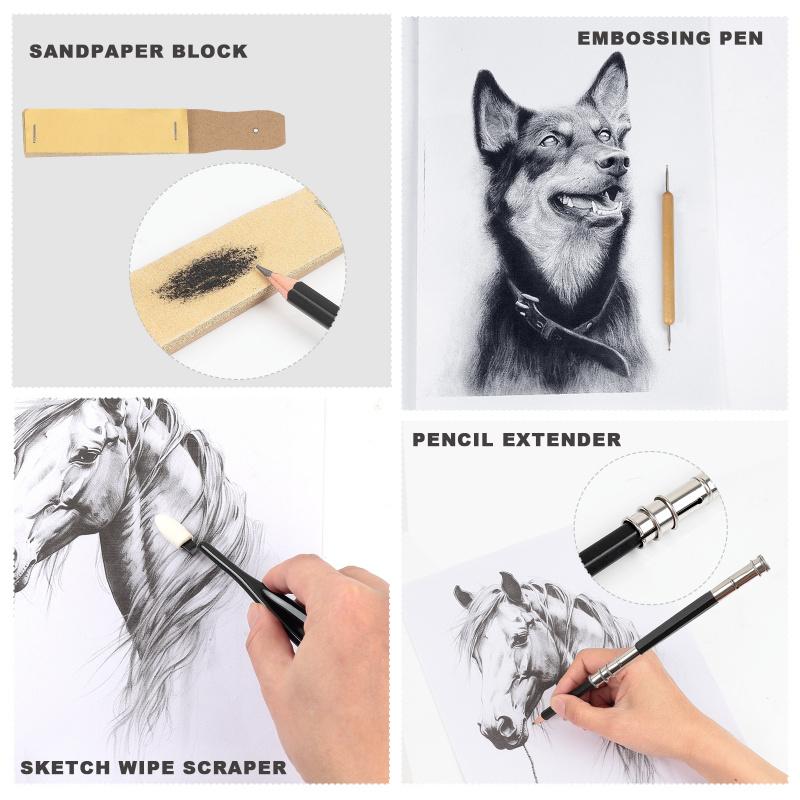 SANDPAPER BLOCK

EMBOSSING PEN

PENCIL EXTENDER

SKETCH WIPE SCRAPER