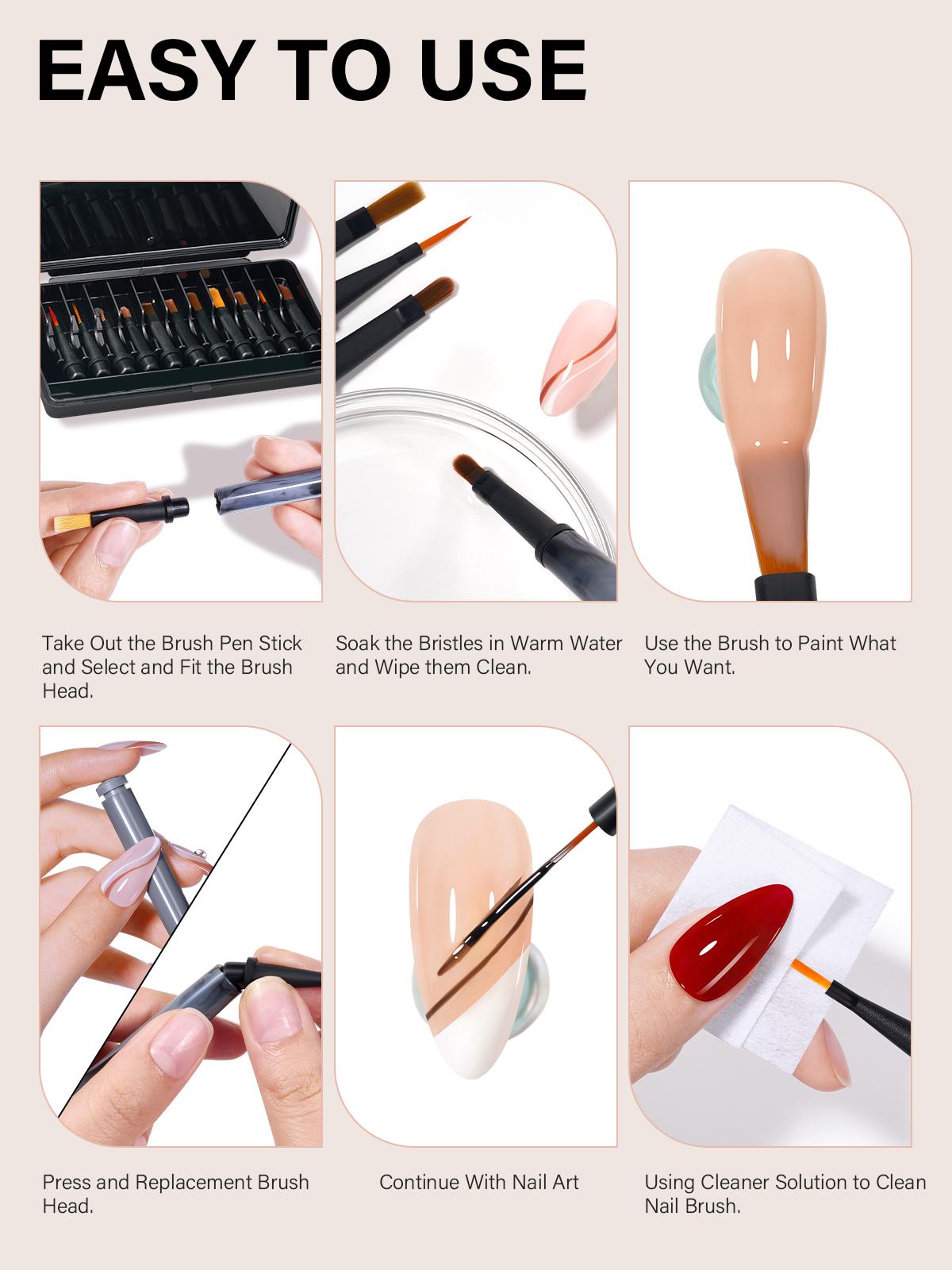 EASY TO USE

Take Out the Brush Pen Stick and Select and Fit the Brush Head.

Soak the Bristles in Warm Water and Wipe them Clean.

Use the Brush to Paint What You Want.

Press and Replacement Brush Head.

Continue With Nail Art

Using Cleaner Solution to Clean Nail Brush.