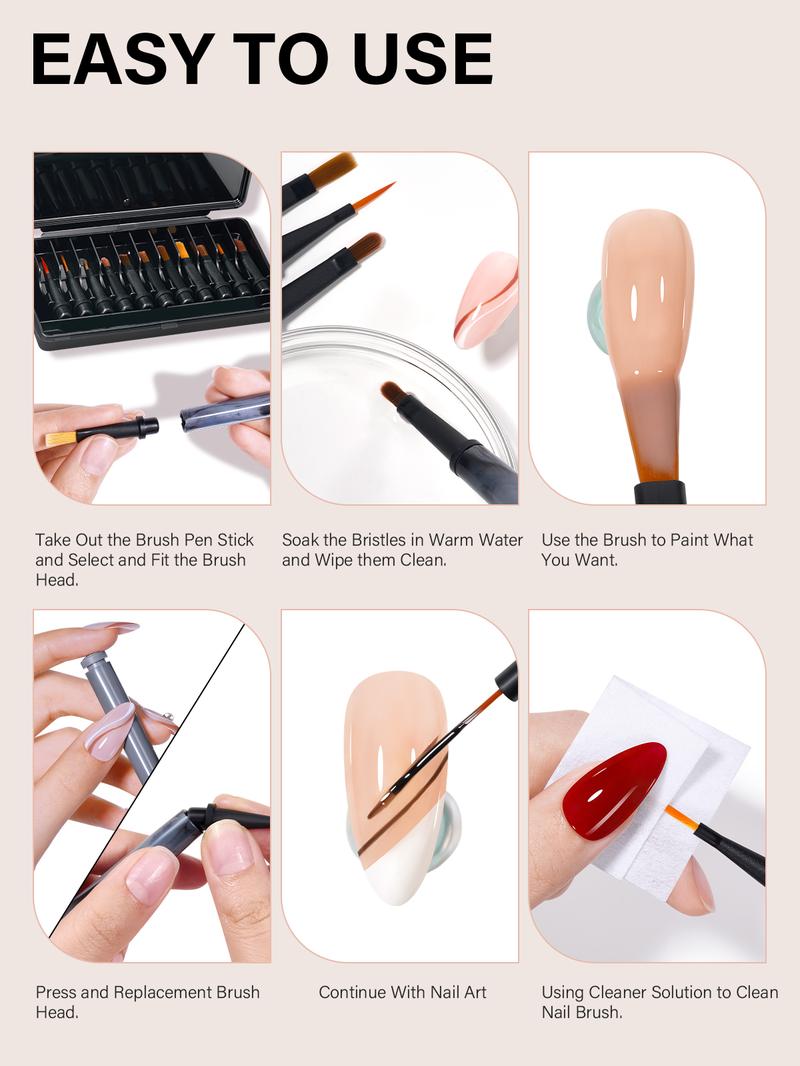 EASY TO USE

Take Out the Brush Pen Stick and Select and Fit the Brush Head.

Soak the Bristles in Warm Water and Wipe them Clean.

Use the Brush to Paint What You Want.

Press and Replacement Brush Head.

Continue With Nail Art

Using Cleaner Solution to Clean Nail Brush.