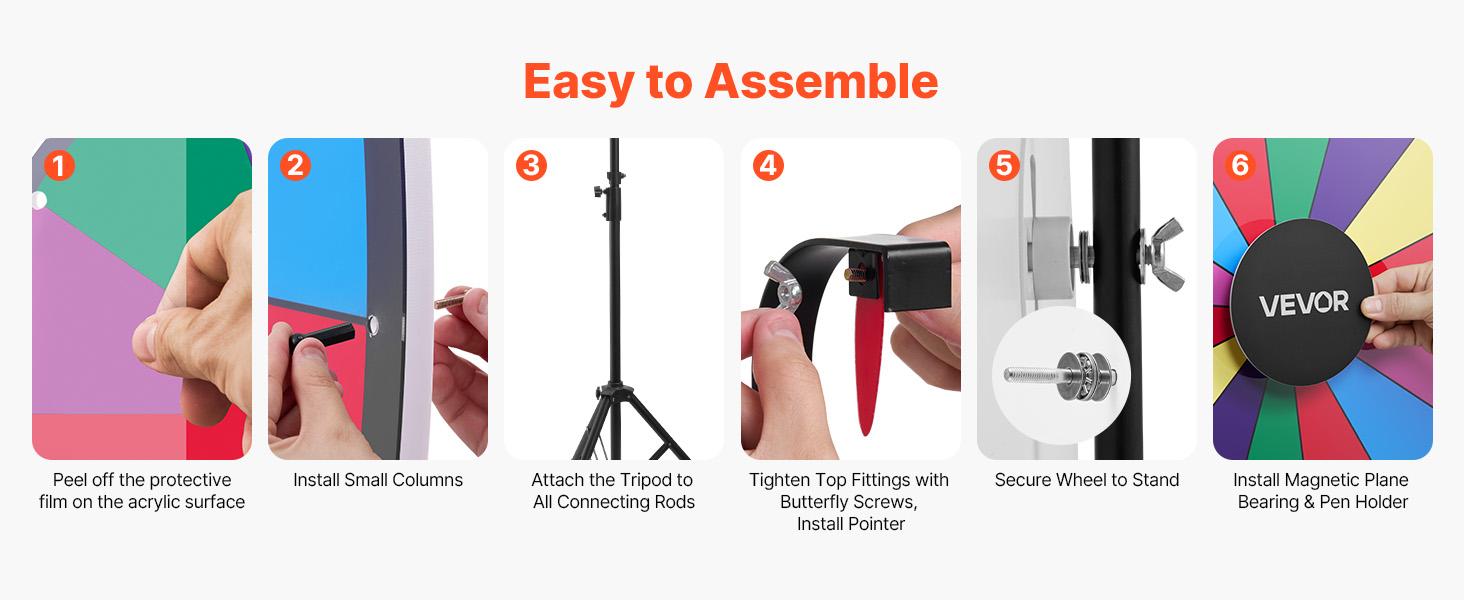 Easy to Assemble

1
Peel off the protective film on the acrylic surface

2
Install Small Columns

3
Attach the Tripod to All Connecting Rods

4
Tighten Top Fittings with Butterfly Screws, Install Pointer

5
Secure Wheel to Stand

6
VEVOR
Install Magnetic Plane Bearing & Pen Holder