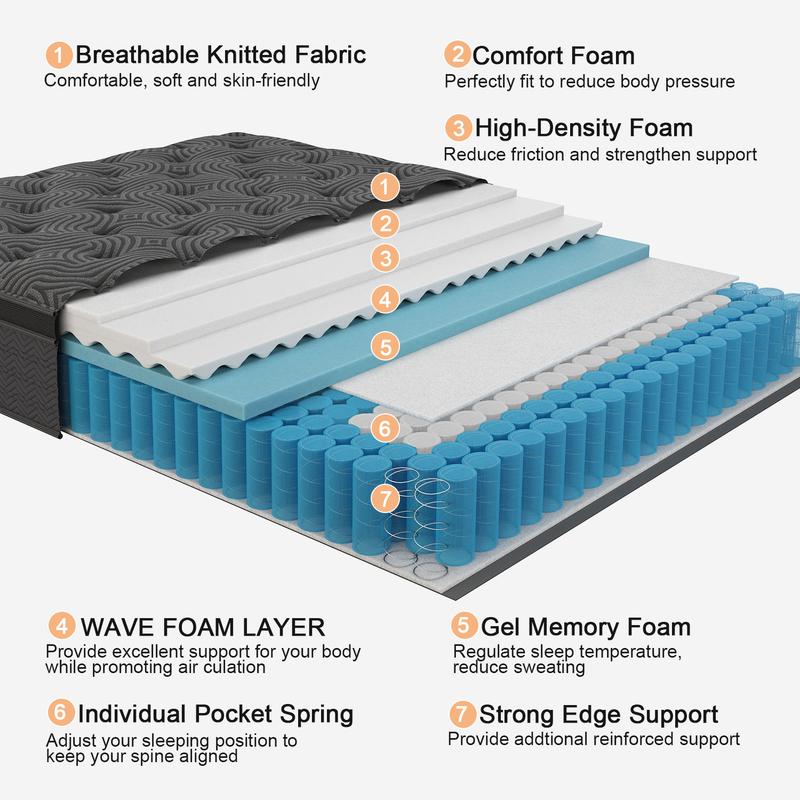 1 Breathable Knitted Fabric
Comfortable, soft and skin-friendly

2 Comfort Foam
Perfectly fit to reduce body pressure

3 High-Density Foam
Reduce friction and strengthen support

1
2
3
4
5
6
7

4 WAVE FOAM LAYER
Provide excellent support for your body while promoting air culation

5 Gel Memory Foam
Regulate sleep temperature, reduce sweating

6 Individual Pocket Spring
Adjust your sleeping position to keep your spine aligned

7 Strong Edge Support
Provide addtional reinforced support