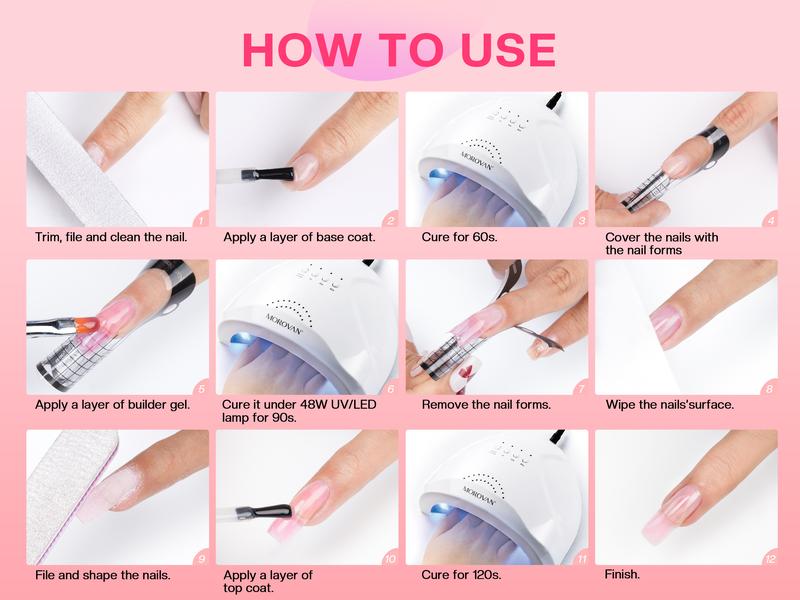 HOW TO USE

1
Trim, file and clean the nail.

2
Apply a layer of base coat.

MOROVAN
3
Cure for 60s.

4
Cover the nails with the nail forms

5
Apply a layer of builder gel.

MOROVAN
6
Cure it under 48W UV/LED lamp for 90s.

7
Remove the nail forms.

8
Wipe the nails'surface.

9
File and shape the nails.

10
Apply a layer of top coat.

MOROVAN
11
Cure for 120s.

12
Finish.