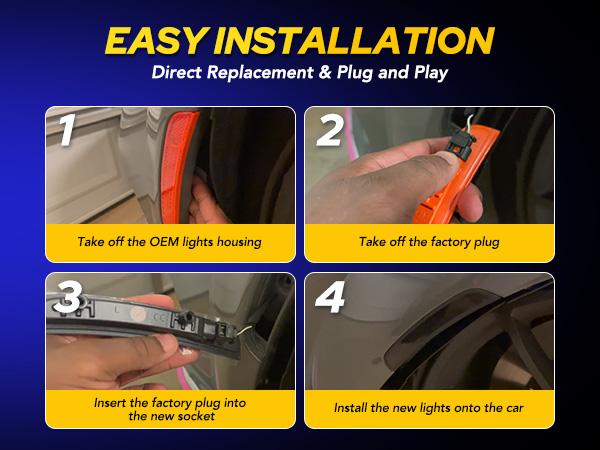 EASY INSTALLATION
Direct Replacement & Plug and Play

1
Take off the OEM lights housing

2
Take off the factory plug

3
Insert the factory plug into the new socket

4
Install the new lights onto the car