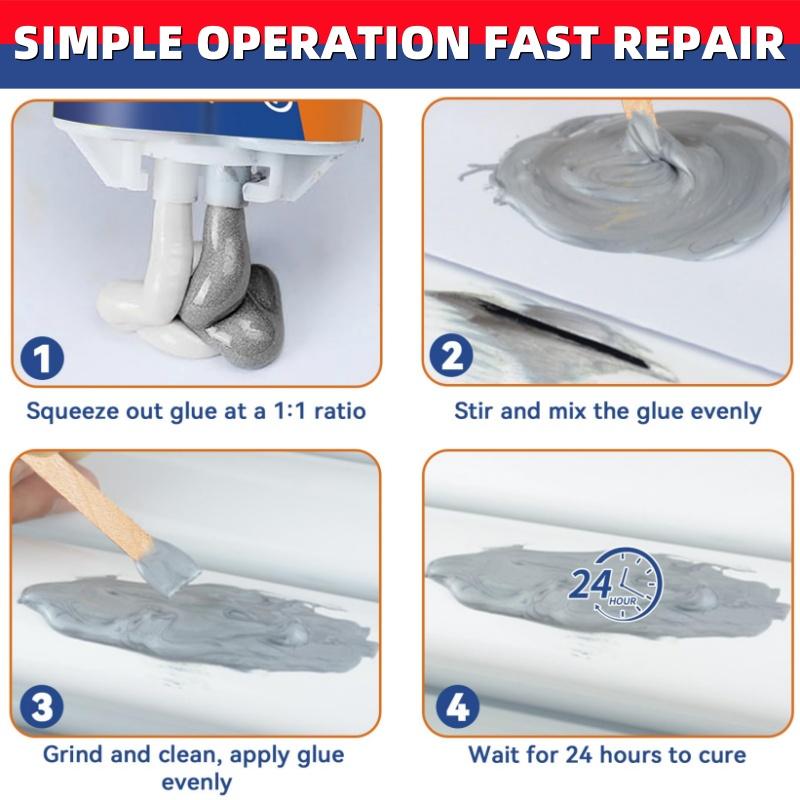 SIMPLE OPERATION FAST REPAIR

1
Squeeze out glue at a 1:1 ratio

2
Stir and mix the glue evenly

3
Grind and clean, apply glue evenly

24 HOUR
4
Wait for 24 hours to cure