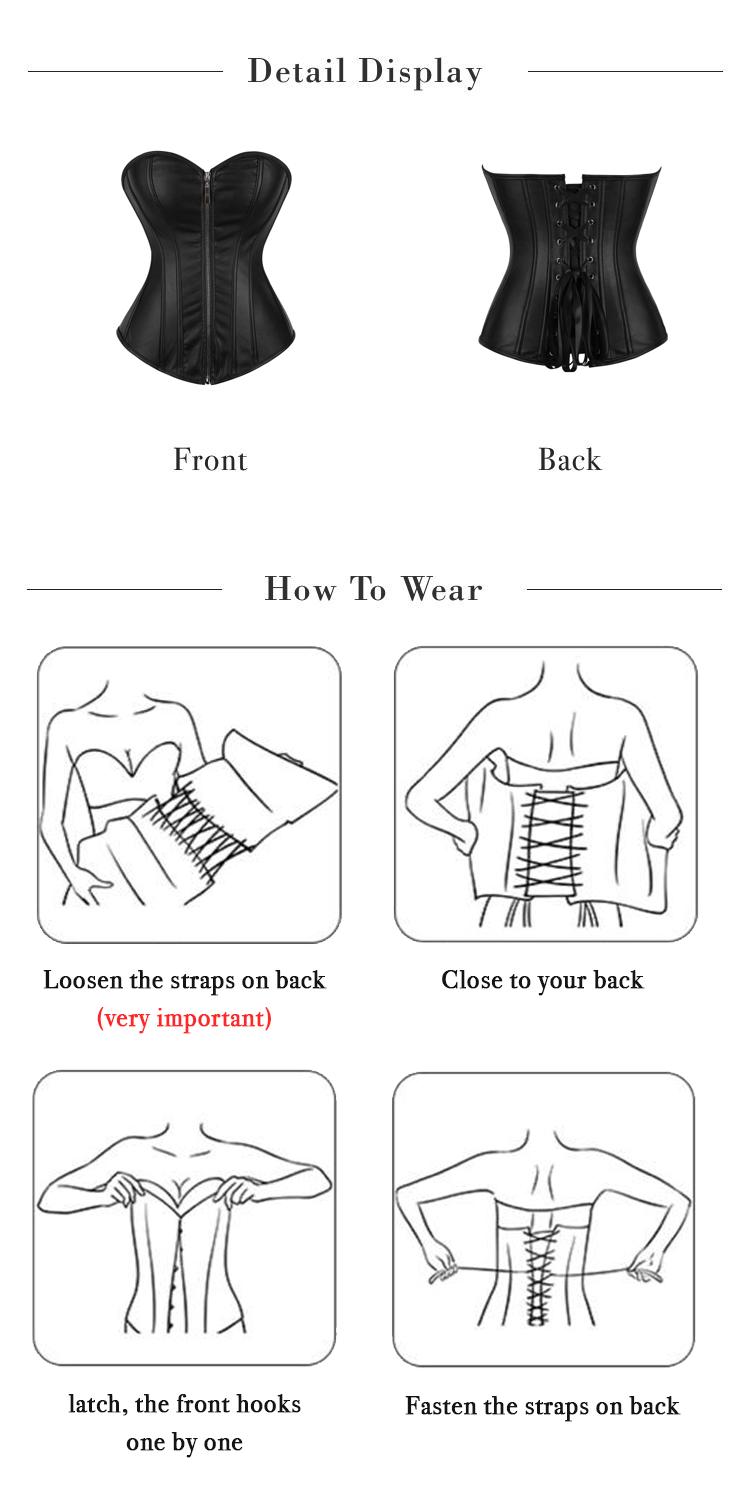 Detail Display

Front

Back

How To Wear

Loosen the straps on back
(very important)

Close to your back

latch, the front hooks one by one

Fasten the straps on back