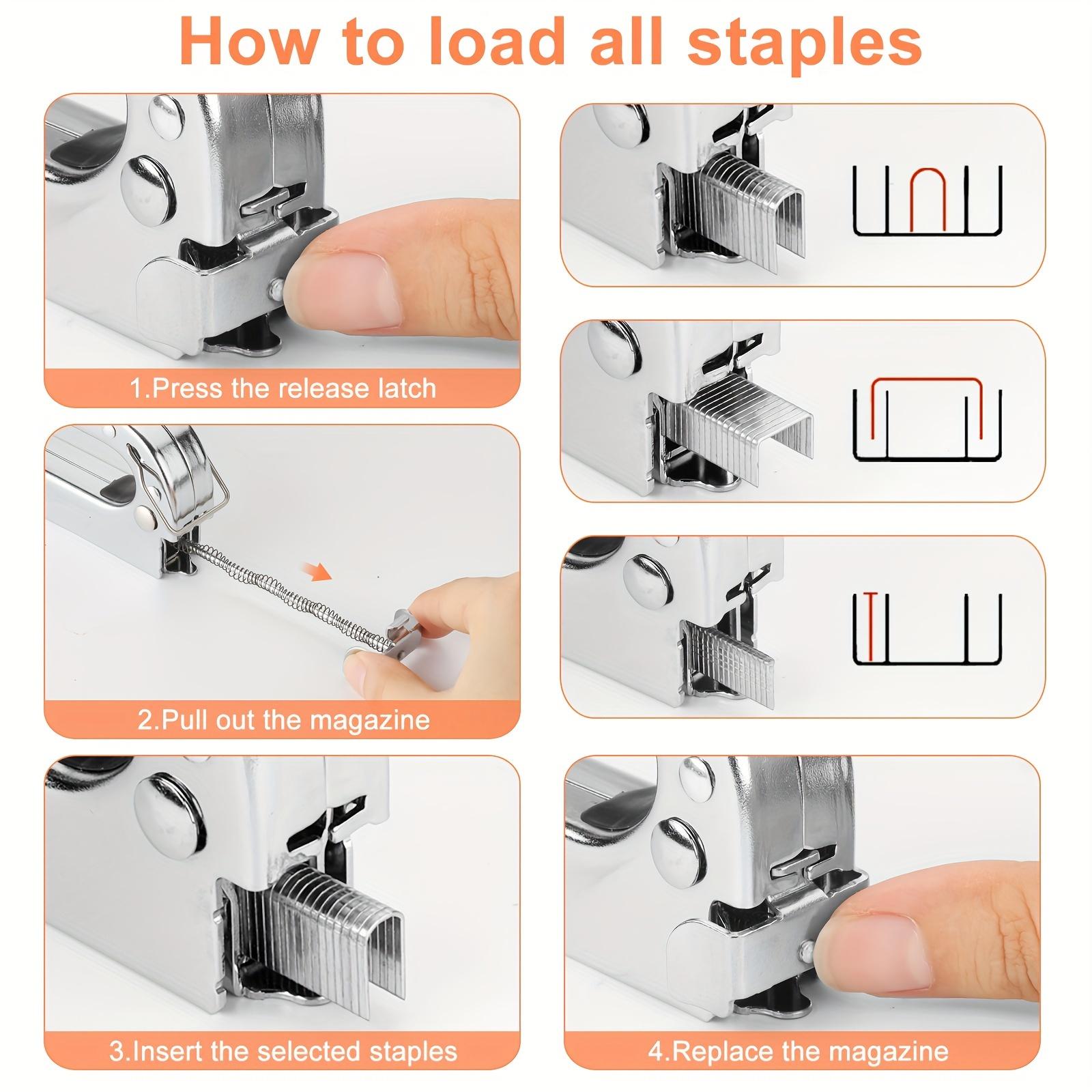 How to load all staples

1.Press the release latch

2.Pull out the magazine

3.Insert the selected staples

4.Replace the magazine