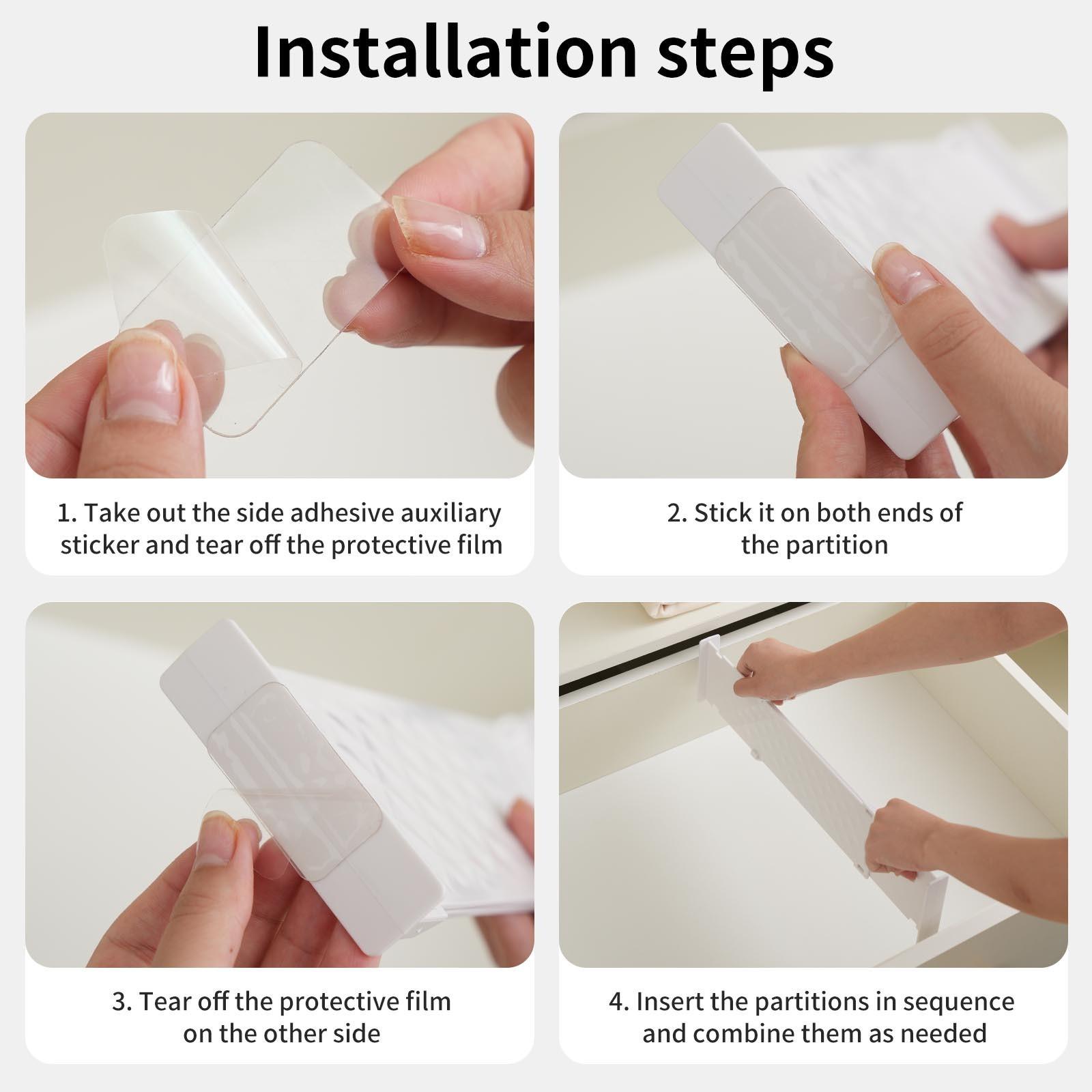 Installation steps

1. Take out the side adhesive auxiliary sticker and tear off the protective film

2. Stick it on both ends of the partition

3. Tear off the protective film on the other side

4. Insert the partitions in sequence and combine them as needed