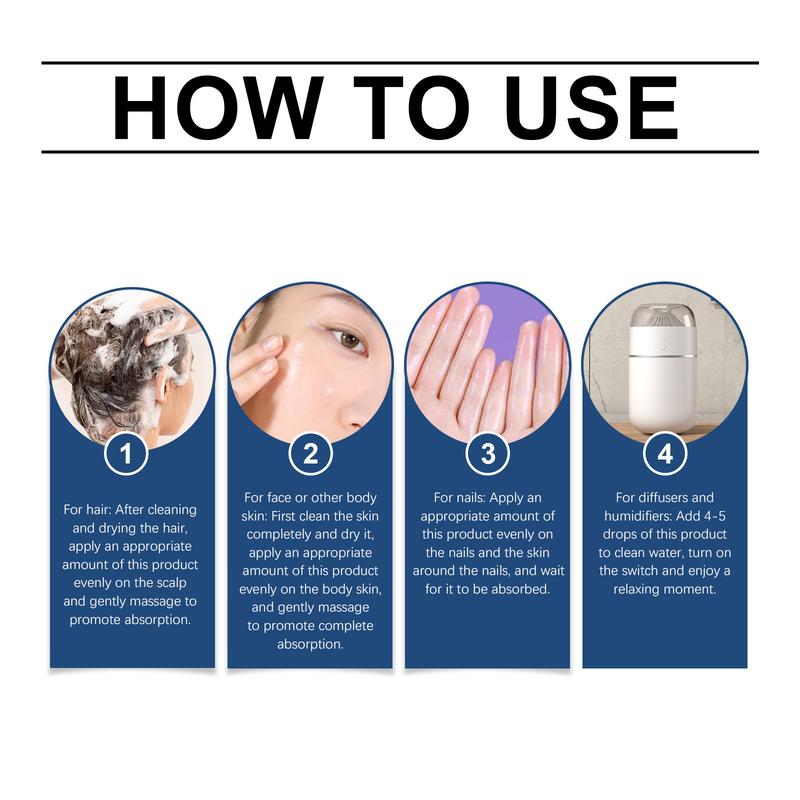 HOW TO USE

1

For hair: After cleaning and drying the hair, apply an appropriate amount of this product evenly on the scalp and gently massage to promote absorption.

2

For face or other body skin: First clean the skin completely and dry it, apply an appropriate amount of this product evenly on the body skin, and gently massage to promote complete absorption.

3

For nails: Apply an appropriate amount of this product evenly on the nails and the skin around the nails, and wait for it to be absorbed.

4

For diffusers and humidifiers: Add 4-5 drops of this product to clean water, turn on the switch and enjoy a relaxing moment.