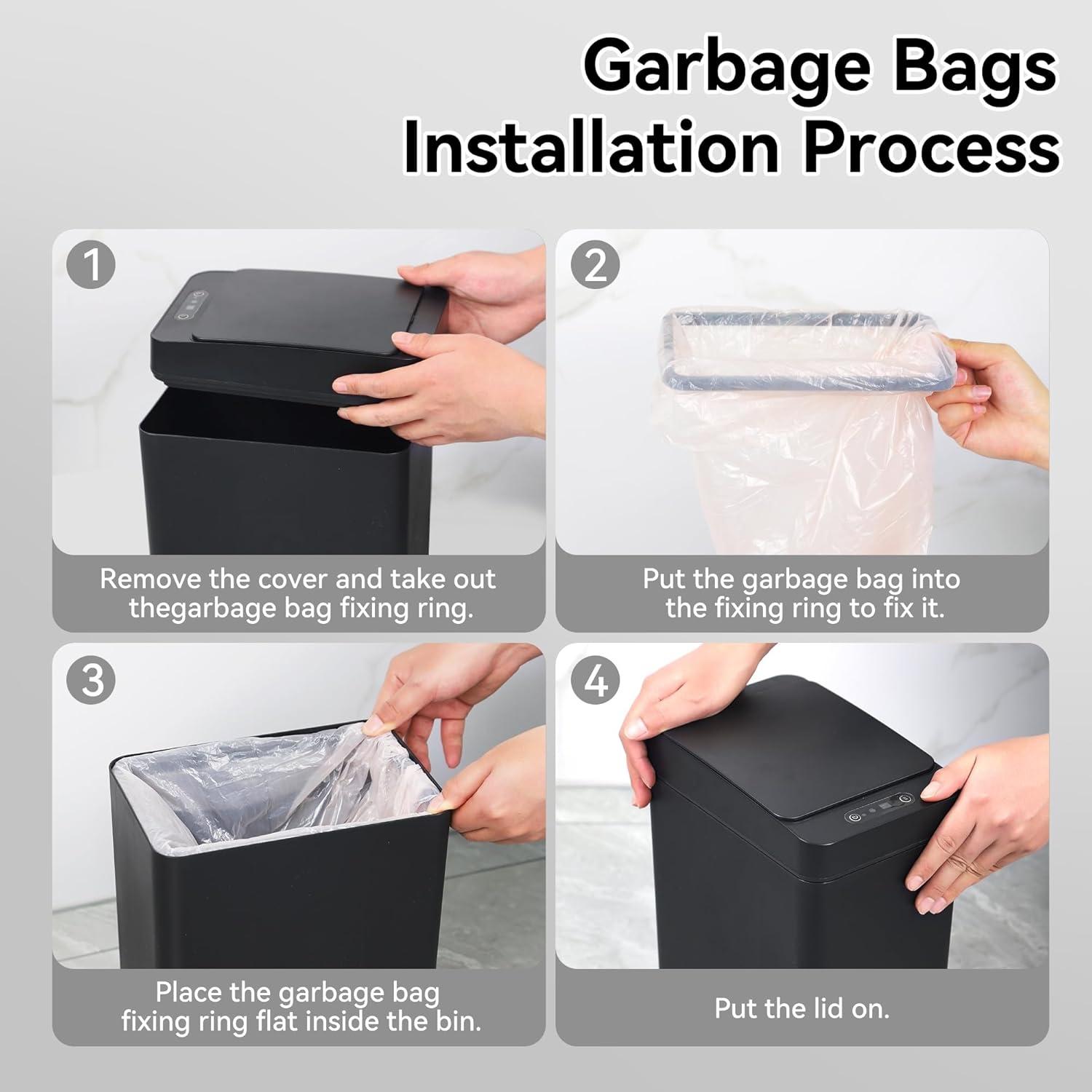 Garbage Bags Installation Process

1

Remove the cover and take out thegarbage bag fixing ring.

2

Put the garbage bag into the fixing ring to fix it.

3

Place the garbage bag fixing ring flat inside the bin.

4

Put the lid on.