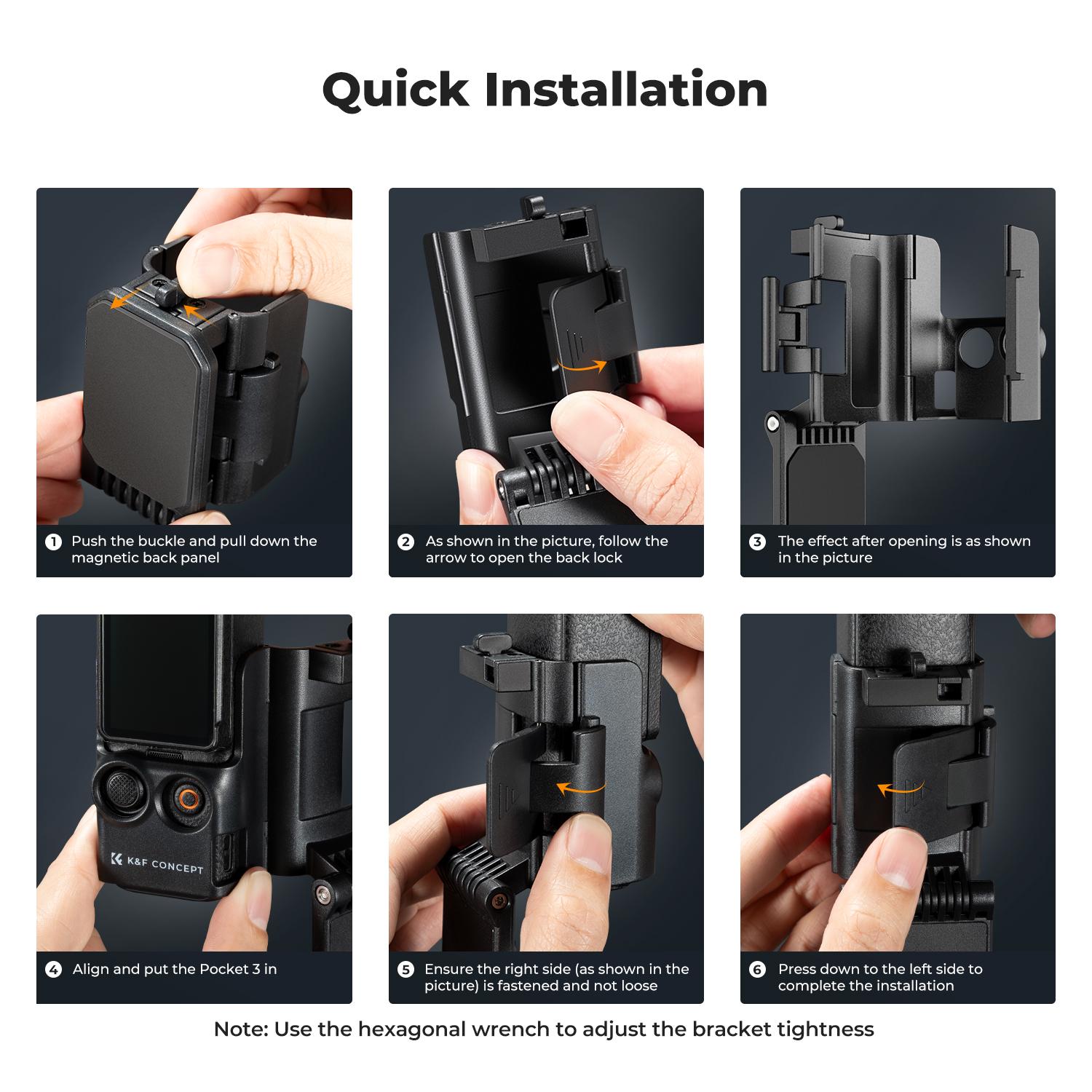 Quick Installation

1 Push the buckle and pull down the magnetic back panel

2 As shown in the picture, follow the arrow to open the back lock

3 The effect after opening is as shown in the picture

K&F CONCEPT

4 Align and put the Pocket 3 in

5 Ensure the right side (as shown in the picture) is fastened and not loose

6 Press down to the left side to complete the installation

Note: Use the hexagonal wrench to adjust the bracket tightness