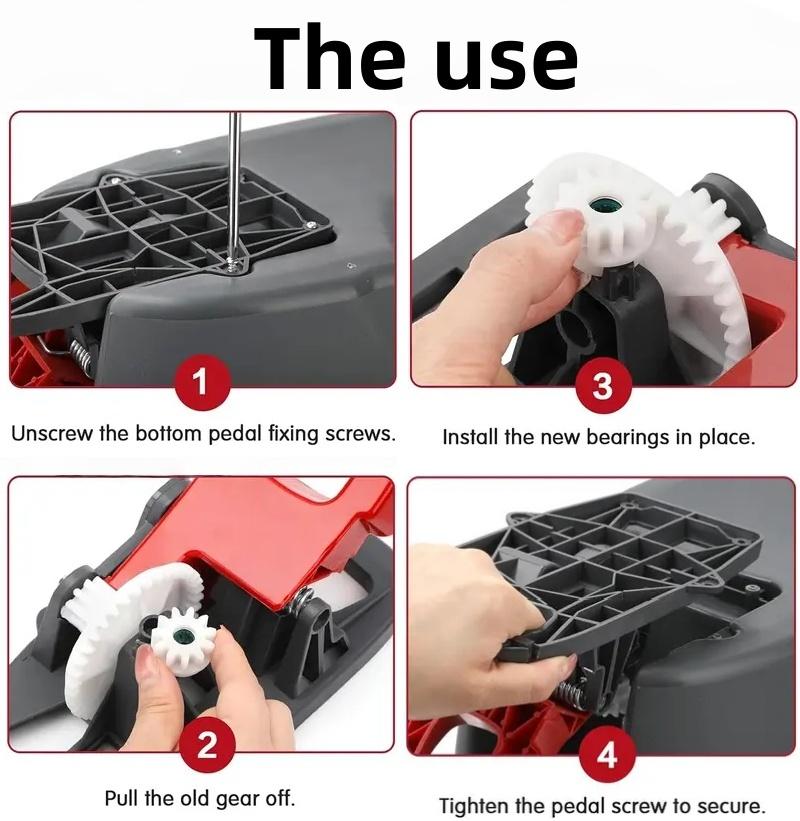 The use

1

Unscrew the bottom pedal fixing screws.

3

Install the new bearings in place.

2

Pull the old gear off.

4

Tighten the pedal screw to secure.