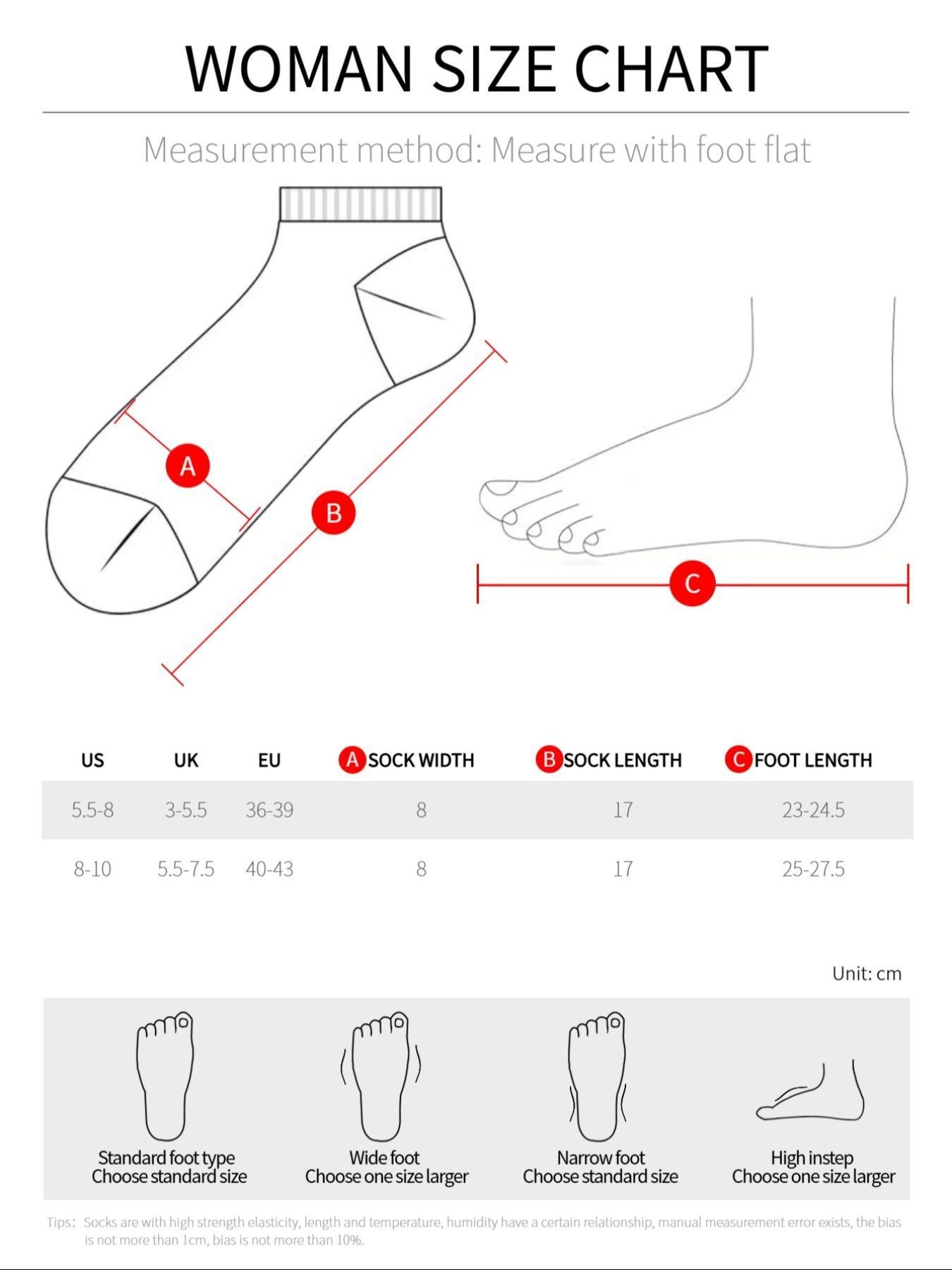 WOMAN SIZE CHART

Measurement method: Measure with foot flat

A

B

C

| US | UK | EU | A SOCK WIDTH | B SOCK LENGTH | C FOOT LENGTH |
|---|---|---|---|---|---|
| 5.5-8 | 3-5.5 | 36-39 | 8 | 17 | 23-24.5 |
| 8-10 | 5.5-7.5 | 40-43 | 8 | 17 | 25-27.5 |

Unit: cm

Standard foot type
Choose standard size

Wide foot
Choose one size larger

Narrow foot
Choose standard size

High instep
Choose one size larger

Tips: Socks are with high strength elasticity, length and temperature, humidity have a certain relationship, manual measurement error exists, the bias is not more than 1cm, bias is not more than 10%.