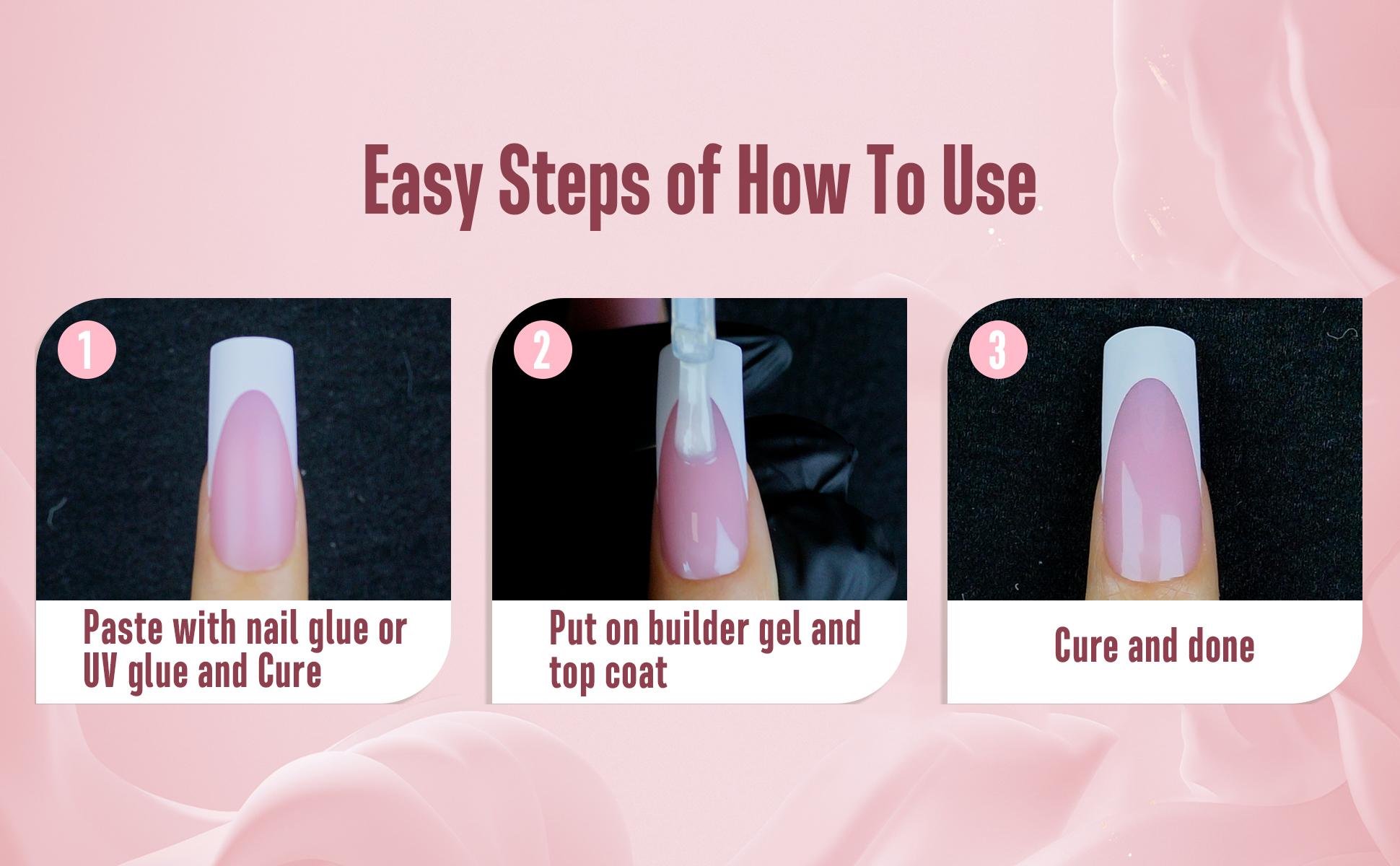 Easy Steps of How To Use

1

Paste with nail glue or UV glue and Cure

2

Put on builder gel and top coat

3

Cure and done