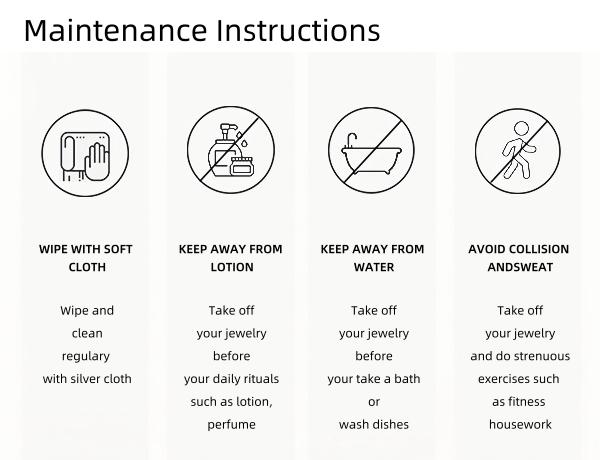 Maintenance Instructions

WIPE WITH SOFT CLOTH

Wipe and clean regulary with silver cloth

KEEP AWAY FROM LOTION

Take off your jewelry before your daily rituals such as lotion, perfume

KEEP AWAY FROM WATER

Take off your jewelry before your take a bath or wash dishes

AVOID COLLISION ANDSWEAT

Take off your jewelry and do strenuous exercises such as fitness housework