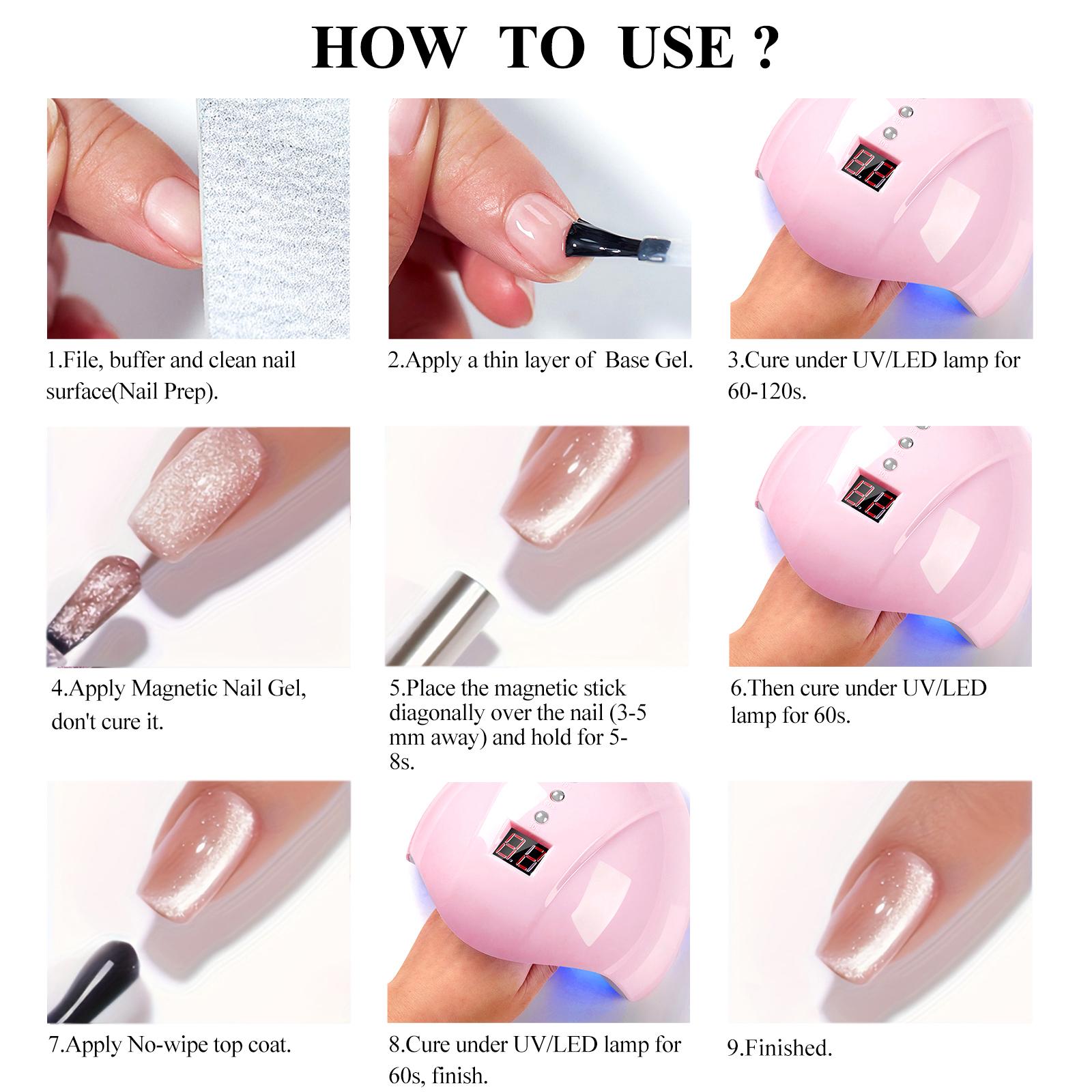 HOW TO USE ?

1.File, buffer and clean nail surface(Nail Prep).

2.Apply a thin layer of Base Gel.

3.Cure under UV/LED lamp for 60-120s.

4.Apply Magnetic Nail Gel, don't cure it.

5.Place the magnetic stick diagonally over the nail (3-5 mm away) and hold for 5-8s.

6.Then cure under UV/LED lamp for 60s.

7.Apply No-wipe top coat.

8.Cure under UV/LED lamp for 60s, finish.

9.Finished.