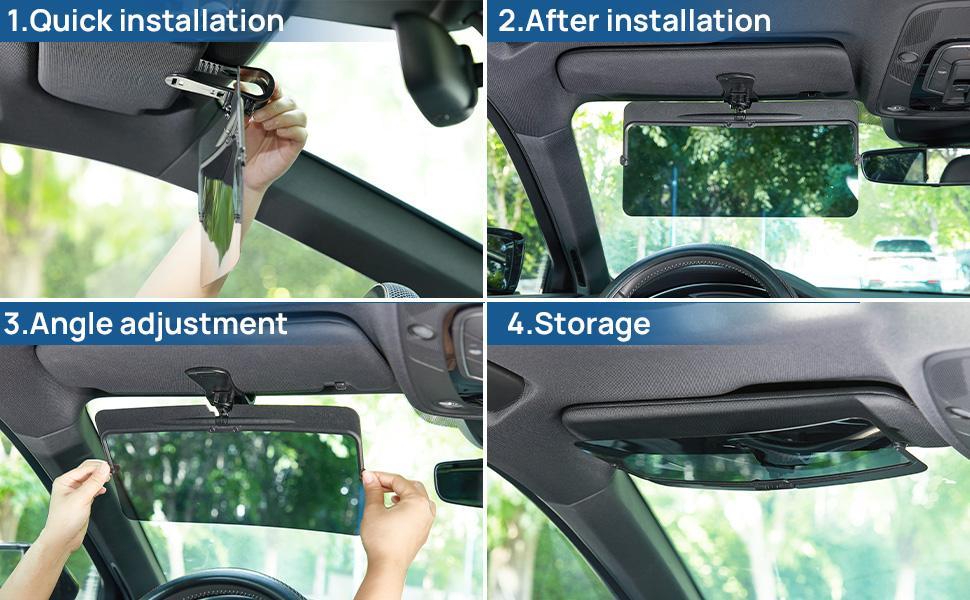 1.Quick installation

2.After installation

3.Angle adjustment

4.Storage