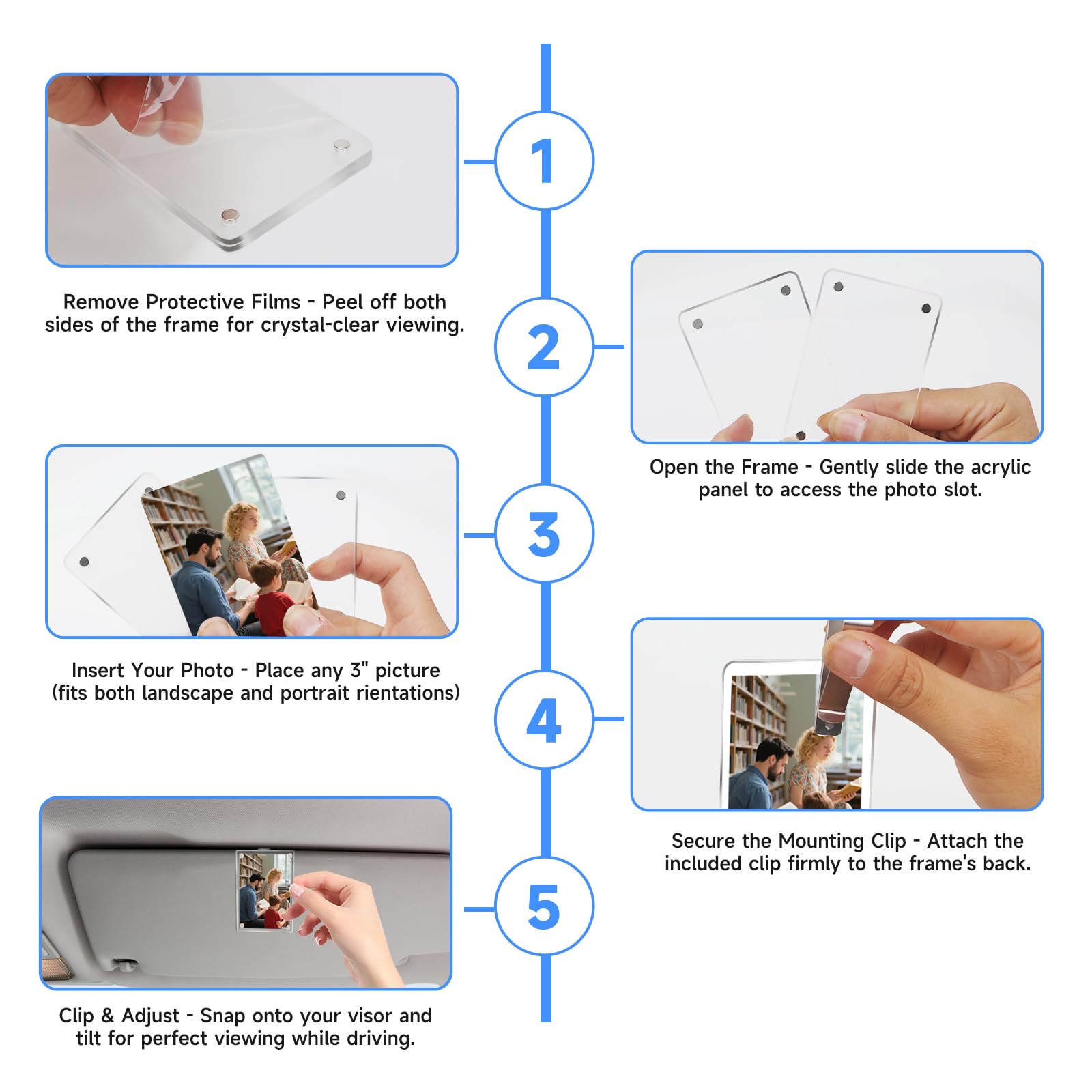 1

Remove Protective Films - Peel off both sides of the frame for crystal-clear viewing.

2

Open the Frame - Gently slide the acrylic panel to access the photo slot.

3

Insert Your Photo - Place any 3" picture (fits both landscape and portrait rientations)

4

Secure the Mounting Clip - Attach the included clip firmly to the frame's back.

5

Clip & Adjust - Snap onto your visor and tilt for perfect viewing while driving.