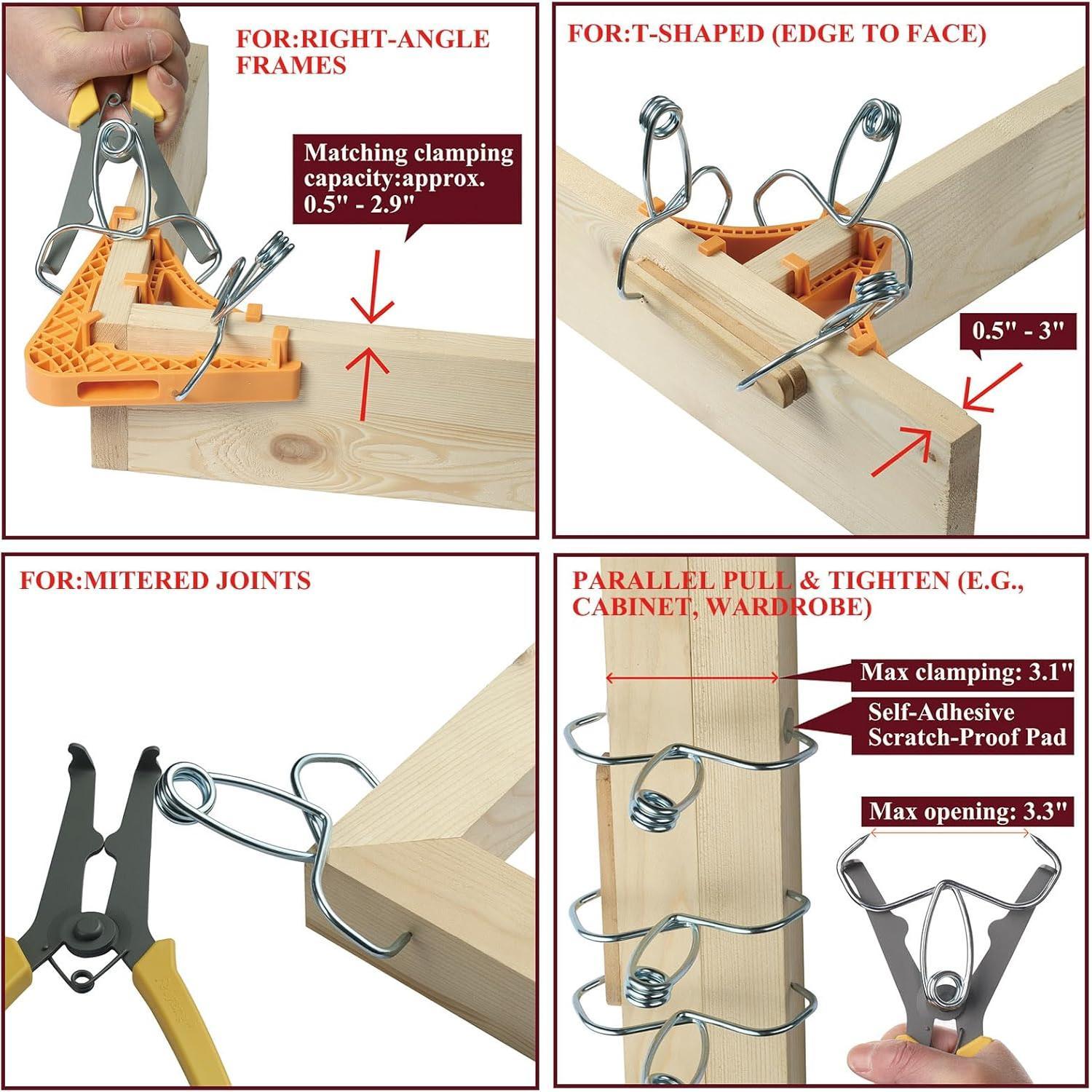 FOR:RIGHT-ANGLE FRAMES

Matching clamping capacity:approx. 0.5" - 2.9"

FOR:T-SHAPED (EDGE TO FACE)

0.5" - 3"

FOR:MITERED JOINTS

PARALLEL PULL & TIGHTEN (E.G., CABINET, WARDROBE)

Max clamping: 3.1"

Self-Adhesive Scratch-Proof Pad

Max opening: 3.3"