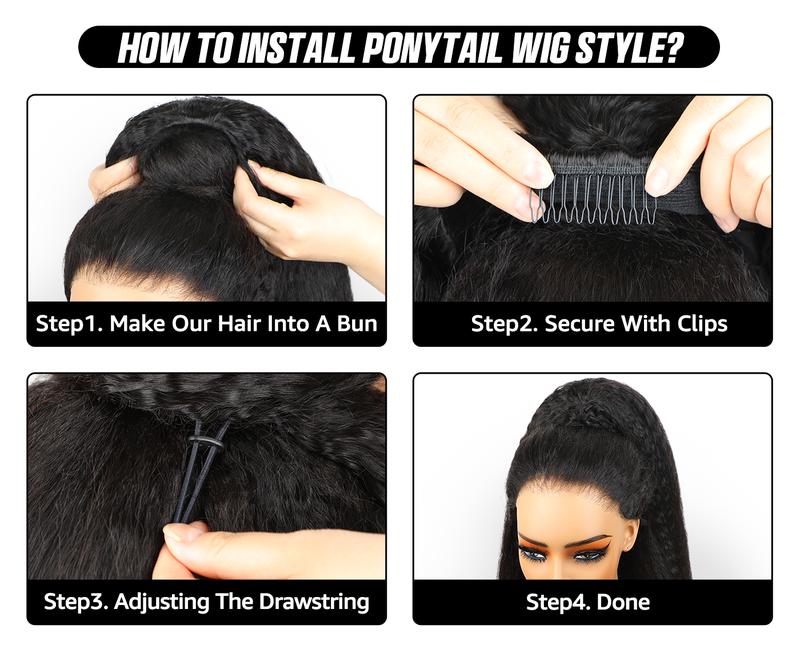 HOW TO INSTALL PONYTAIL WIG STYLE?

Step1. Make Our Hair Into A Bun

Step2. Secure With Clips

Step3. Adjusting The Drawstring

Step4. Done