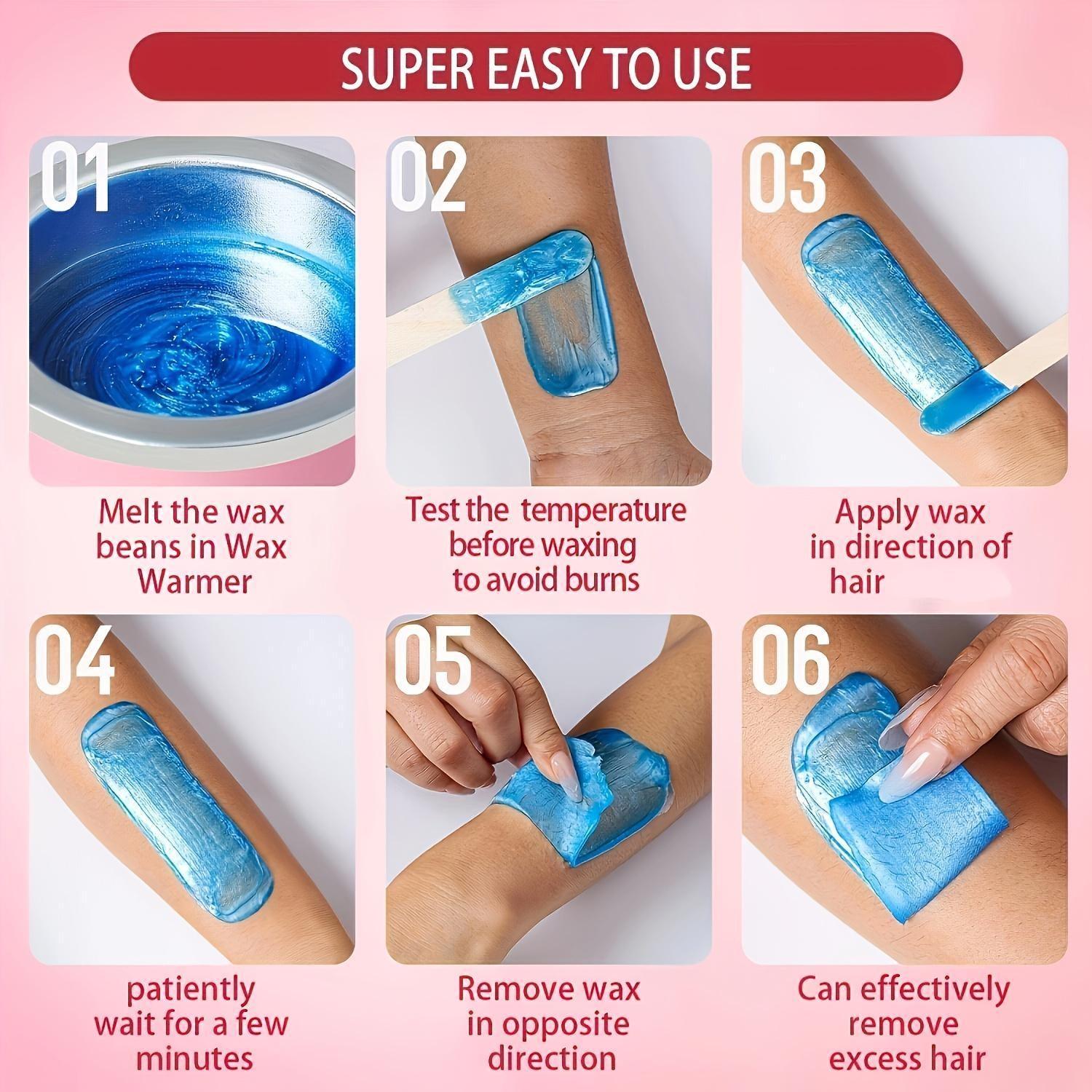 SUPER EASY TO USE

01

Melt the wax beans in Wax Warmer

02

Test the temperature before waxing to avoid burns

03

Apply wax in direction of hair

04

patiently wait for a few minutes

05

Remove wax in opposite direction

06

Can effectively remove excess hair