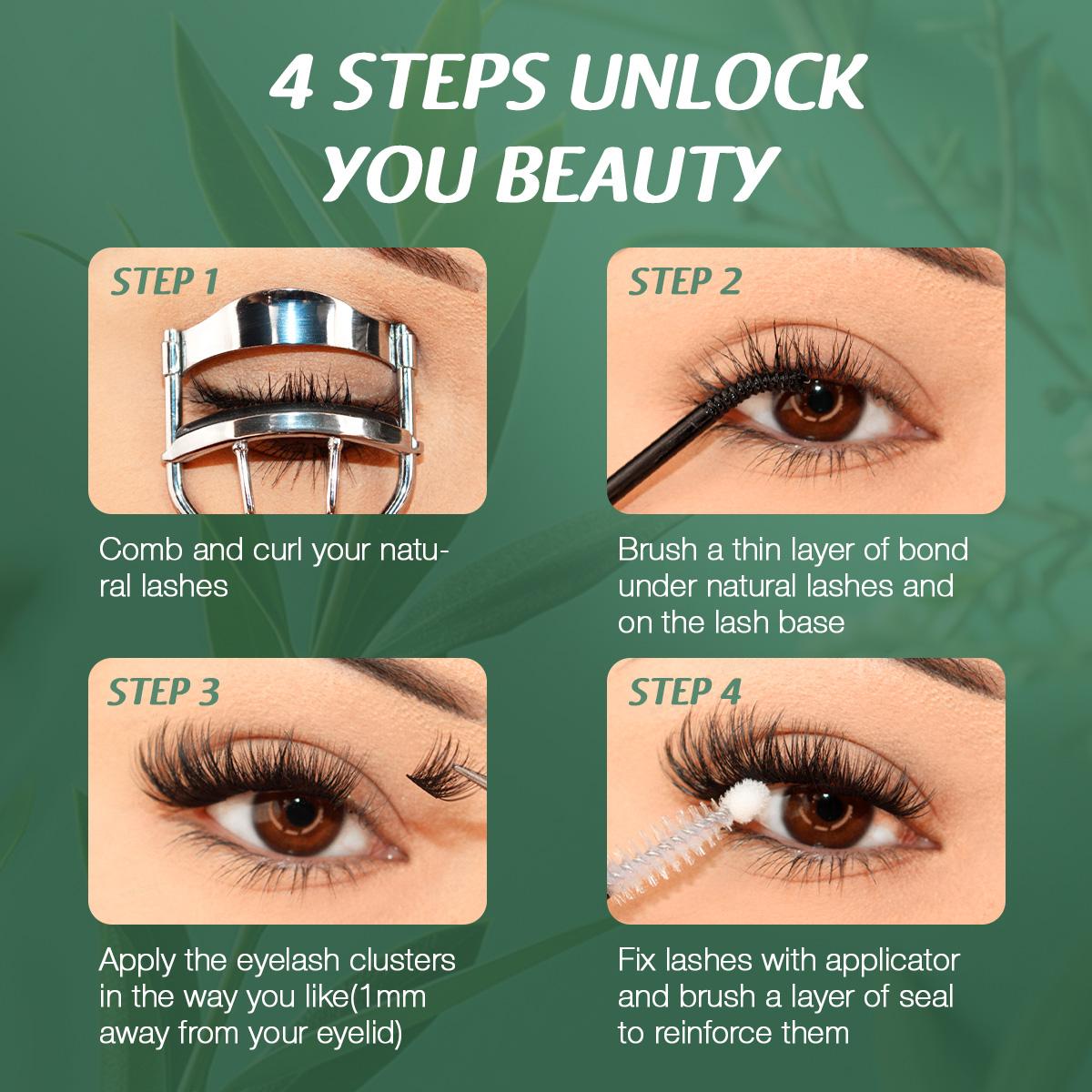 4 STEPS UNLOCK YOU BEAUTY

STEP 1

Comb and curl your natural lashes

STEP 2

Brush a thin layer of bond under natural lashes and on the lash base

STEP 3

Apply the eyelash clusters in the way you like(1mm away from your eyelid)

STEP 4

Fix lashes with applicator and brush a layer of seal to reinforce them