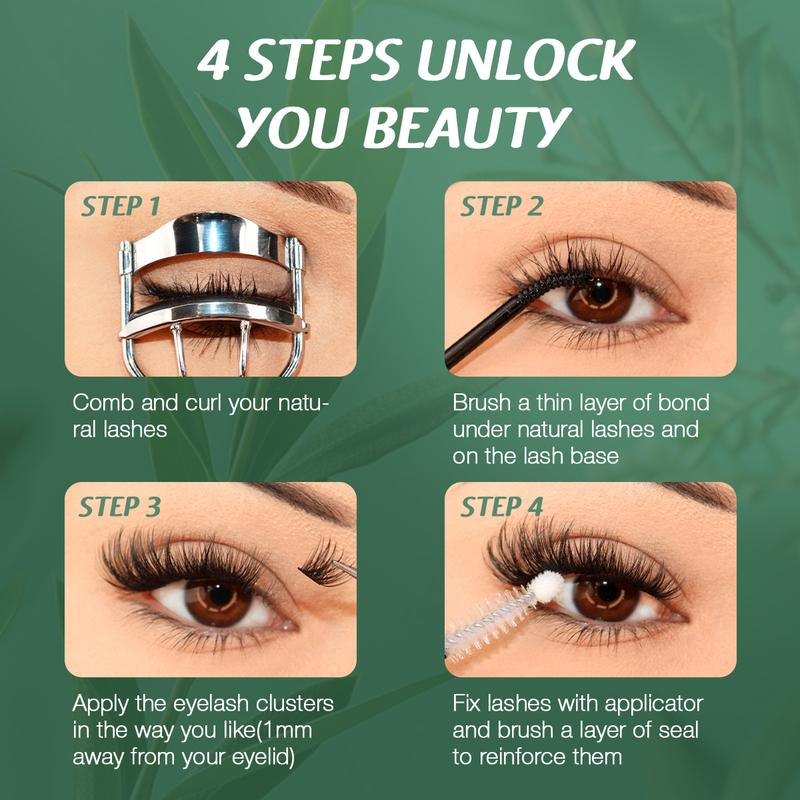 4 STEPS UNLOCK YOU BEAUTY

STEP 1

Comb and curl your natural lashes

STEP 2

Brush a thin layer of bond under natural lashes and on the lash base

STEP 3

Apply the eyelash clusters in the way you like(1mm away from your eyelid)

STEP 4

Fix lashes with applicator and brush a layer of seal to reinforce them