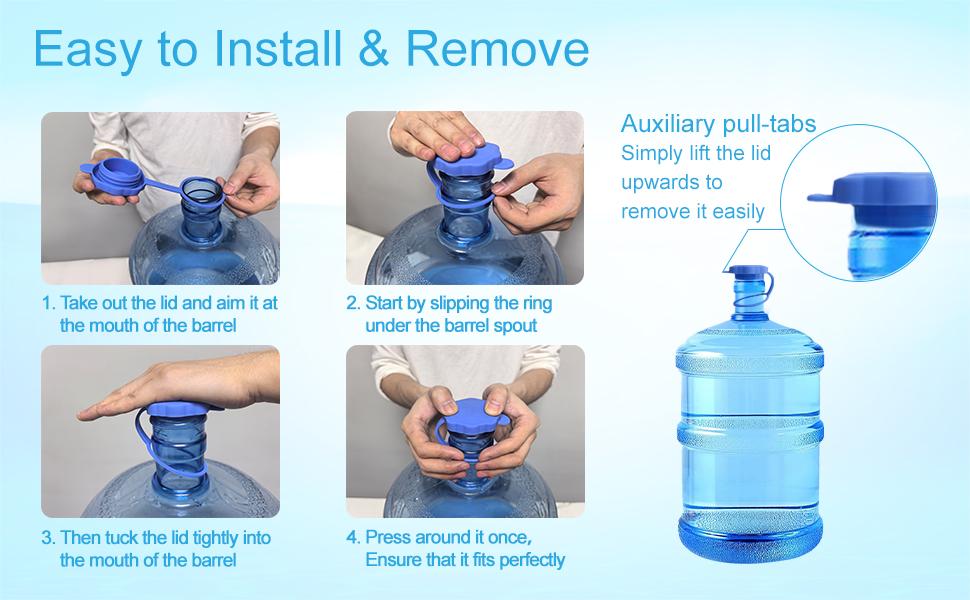 Easy to Install & Remove

1. Take out the lid and aim it at the mouth of the barrel

2. Start by slipping the ring under the barrel spout

3. Then tuck the lid tightly into the mouth of the barrel

4. Press around it once, Ensure that it fits perfectly

Auxiliary pull-tabs
Simply lift the lid upwards to remove it easily