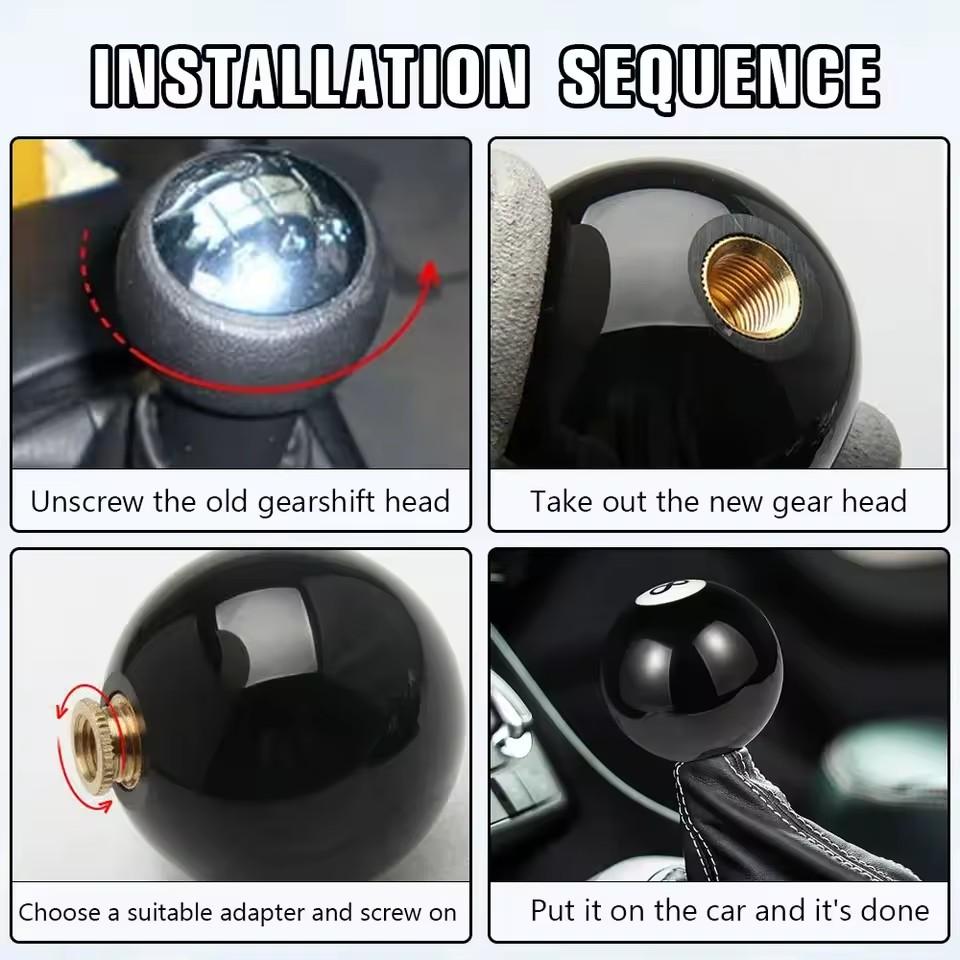 INSTALLATION SEQUENCE

Unscrew the old gearshift head

Take out the new gear head

Choose a suitable adapter and screw on

8

Put it on the car and it's done