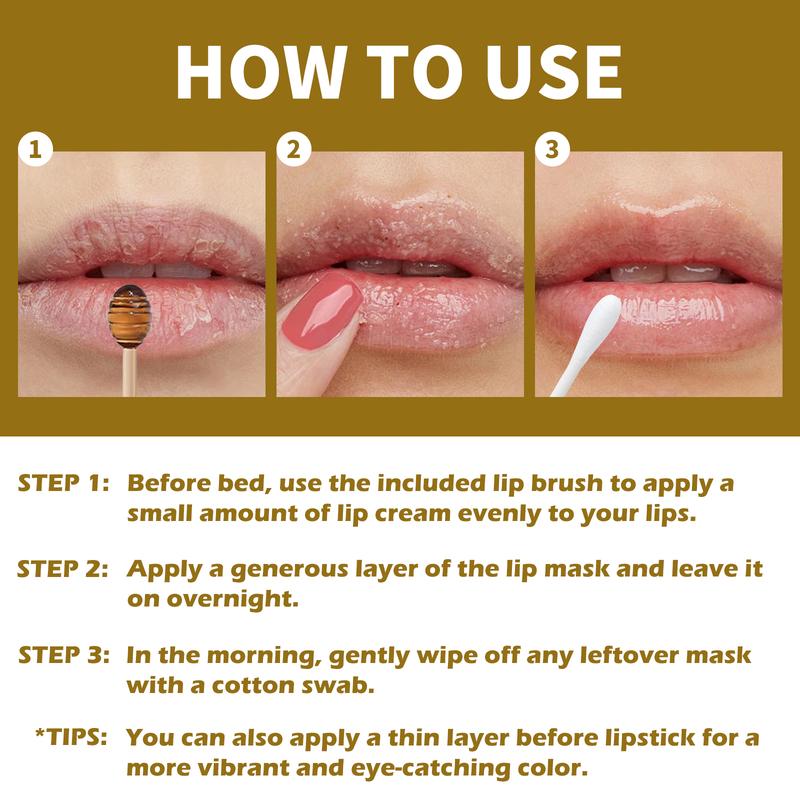 HOW TO USE

1

2

3

STEP 1: Before bed, use the included lip brush to apply a small amount of lip cream evenly to your lips.

STEP 2: Apply a generous layer of the lip mask and leave it on overnight.

STEP 3: In the morning, gently wipe off any leftover mask with a cotton swab.

*TIPS: You can also apply a thin layer before lipstick for a more vibrant and eye-catching color.