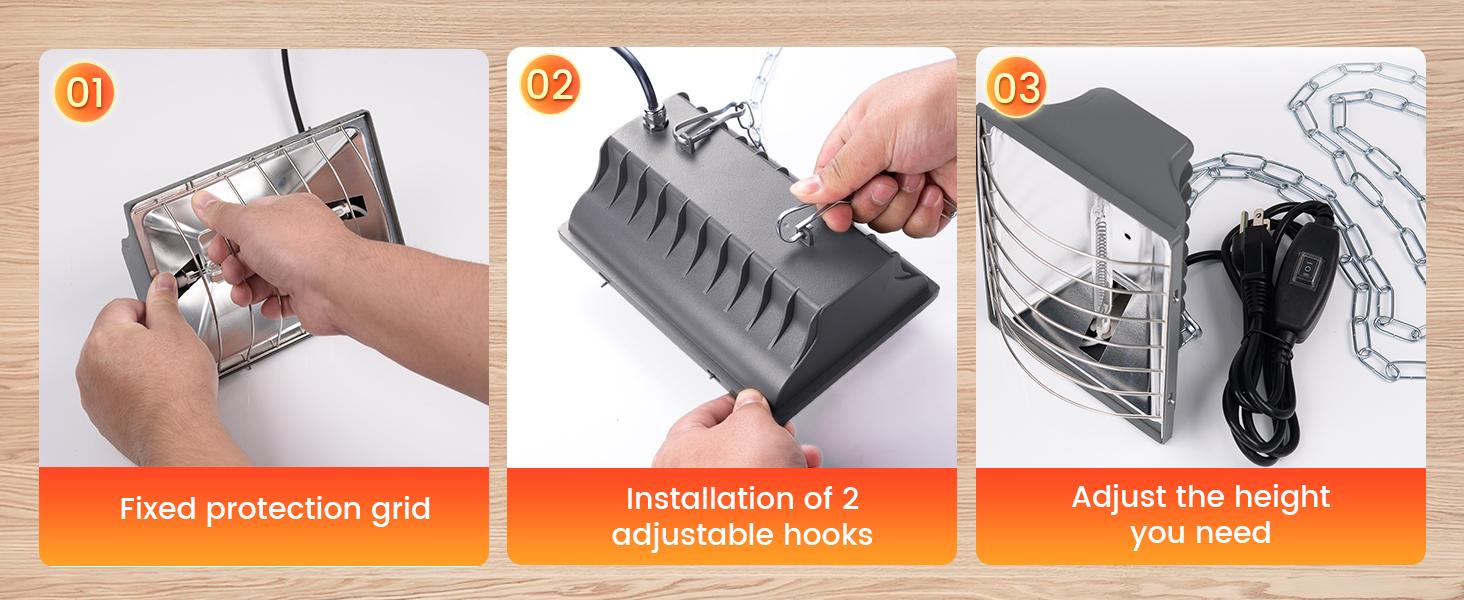 01

Fixed protection grid

02

Installation of 2 adjustable hooks

03

Adjust the height you need