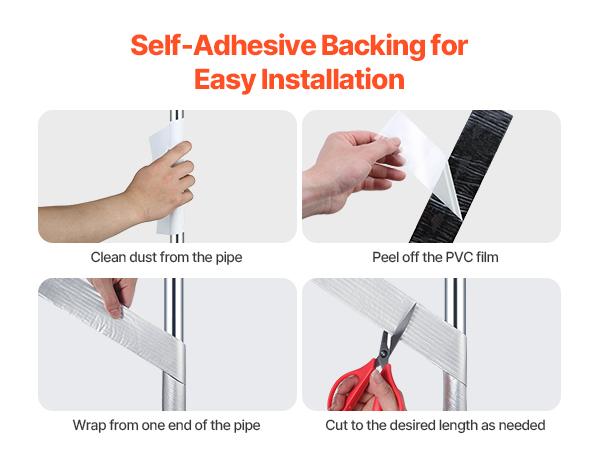 Self-Adhesive Backing for Easy Installation

Clean dust from the pipe

Peel off the PVC film

Wrap from one end of the pipe

Cut to the desired length as needed