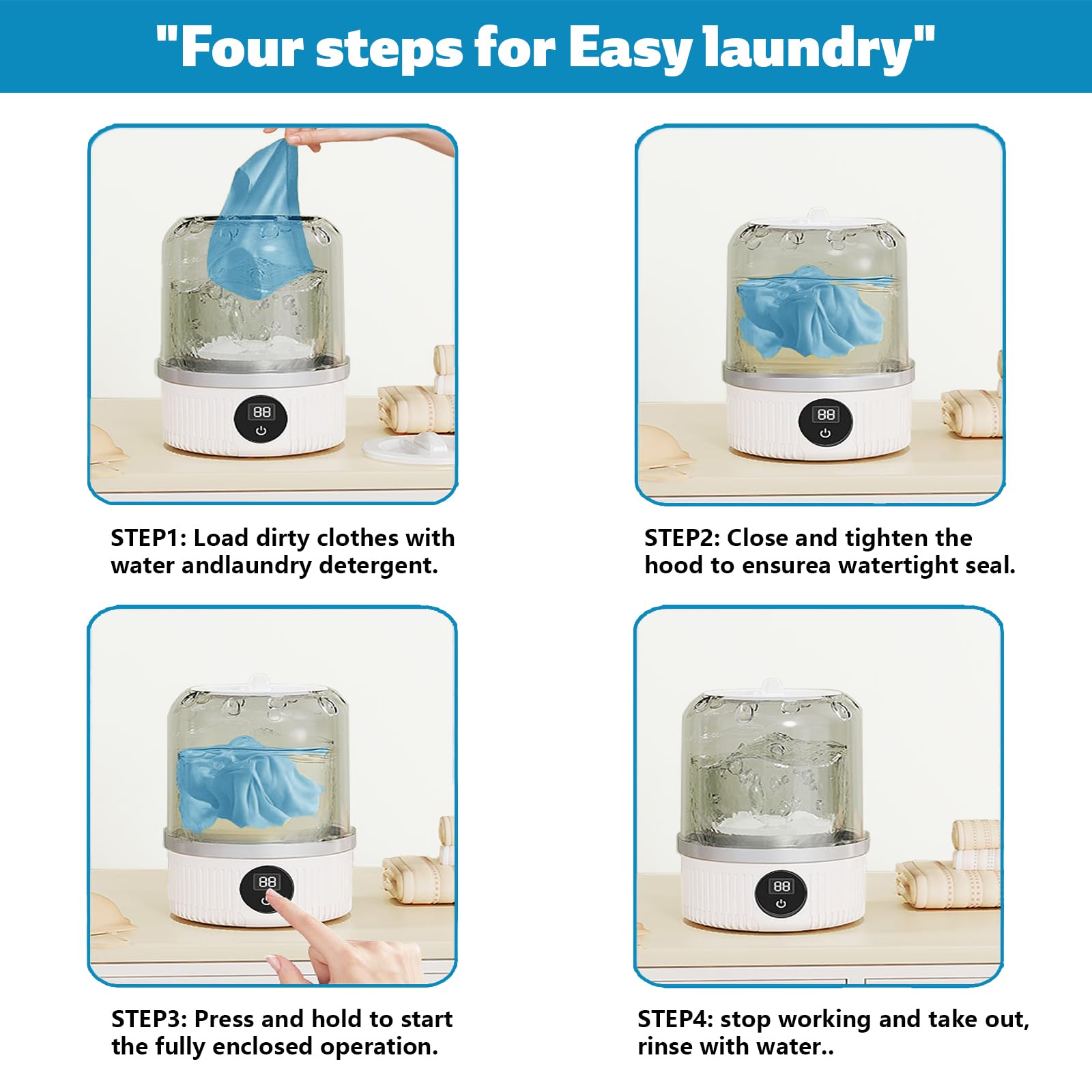 "Four steps for Easy laundry"

88

STEP1: Load dirty clothes with water andlaundry detergent.

88

STEP2: Close and tighten the hood to ensurea watertight seal.

88

STEP3: Press and hold to start the fully enclosed operation.

88

STEP4: stop working and take out, rinse with water..