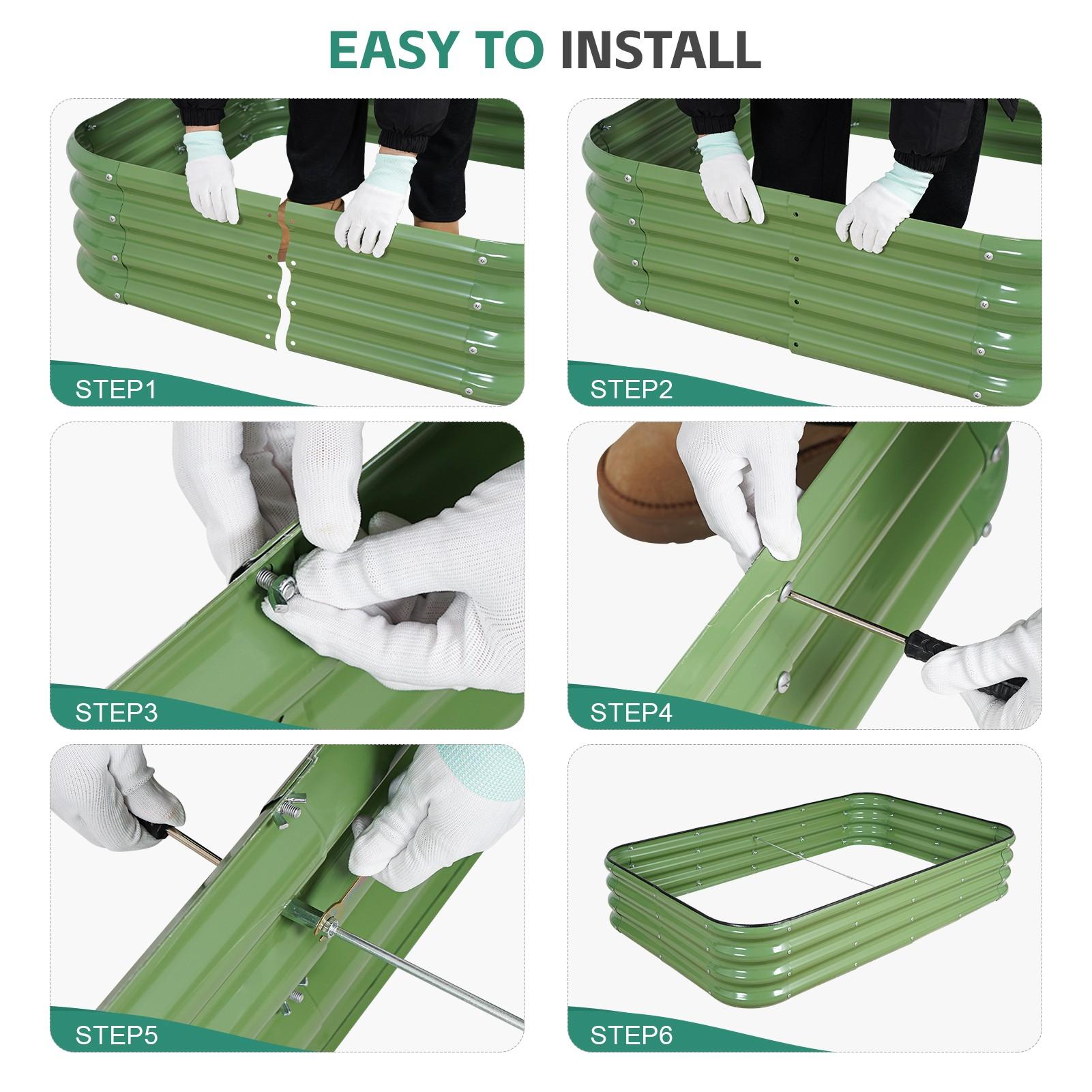 EASY TO INSTALL

STEP1

STEP2

STEP3

STEP4

STEP5

STEP6